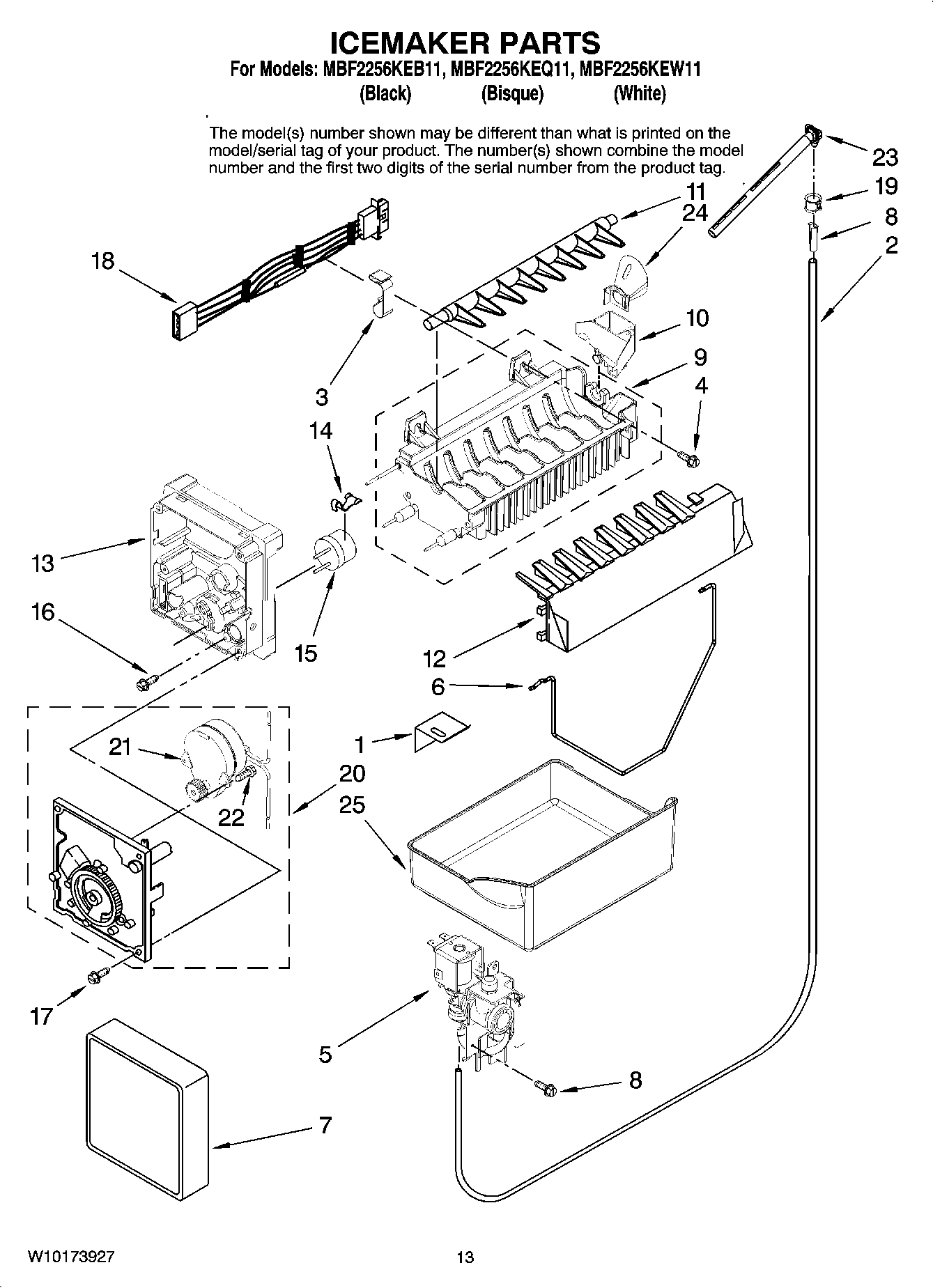 ICEMAKER PARTS

For Models: MBF2256KEB11, MBF2256KEQ11, MBF2256KEW11
(Black) (Bisque) (White)

The model(s) number shown may be different than what is printed on the model/serial tag of your product. The number(s) shown combine the model number and the first two digits of the serial number from the product tag.

23
19
8
2
11
24
18
10
9
4
3
14
13
16
15
12
6
1
21
20
22
25
17
5
8
7

W10173927
13