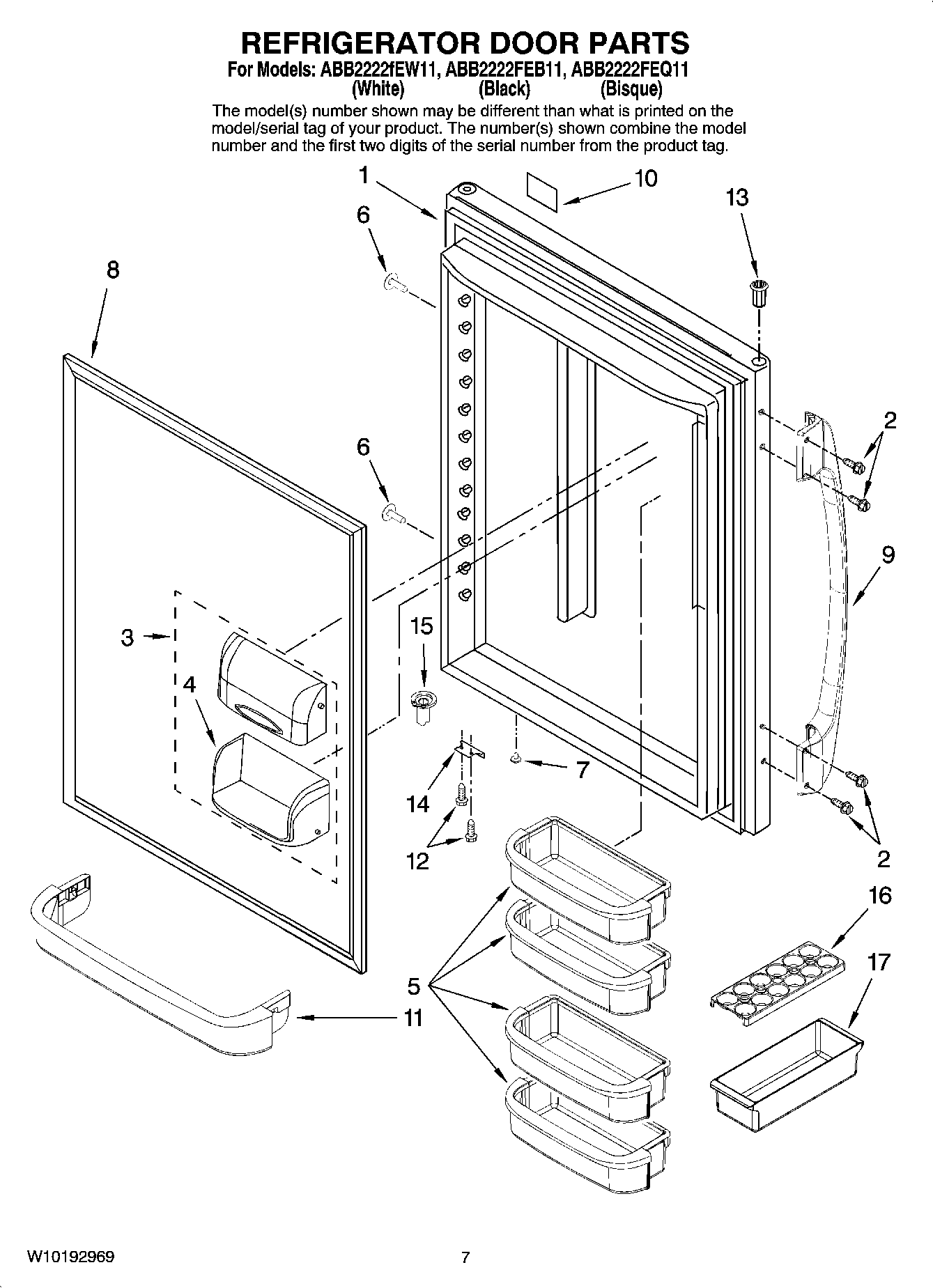 REFRIGERATOR DOOR PARTS

For Models: ABB2222fEW11, ABB2222FEB11, ABB2222FEQ11
(White) (Black) (Bisque)

The model(s) number shown may be different than what is printed on the model/serial tag of your product. The number(s) shown combine the model number and the first two digits of the serial number from the product tag.

1
10
13
6
8
2
6
9
3
15
4
7
14
12
2
16
17
5
11

W10192969

7