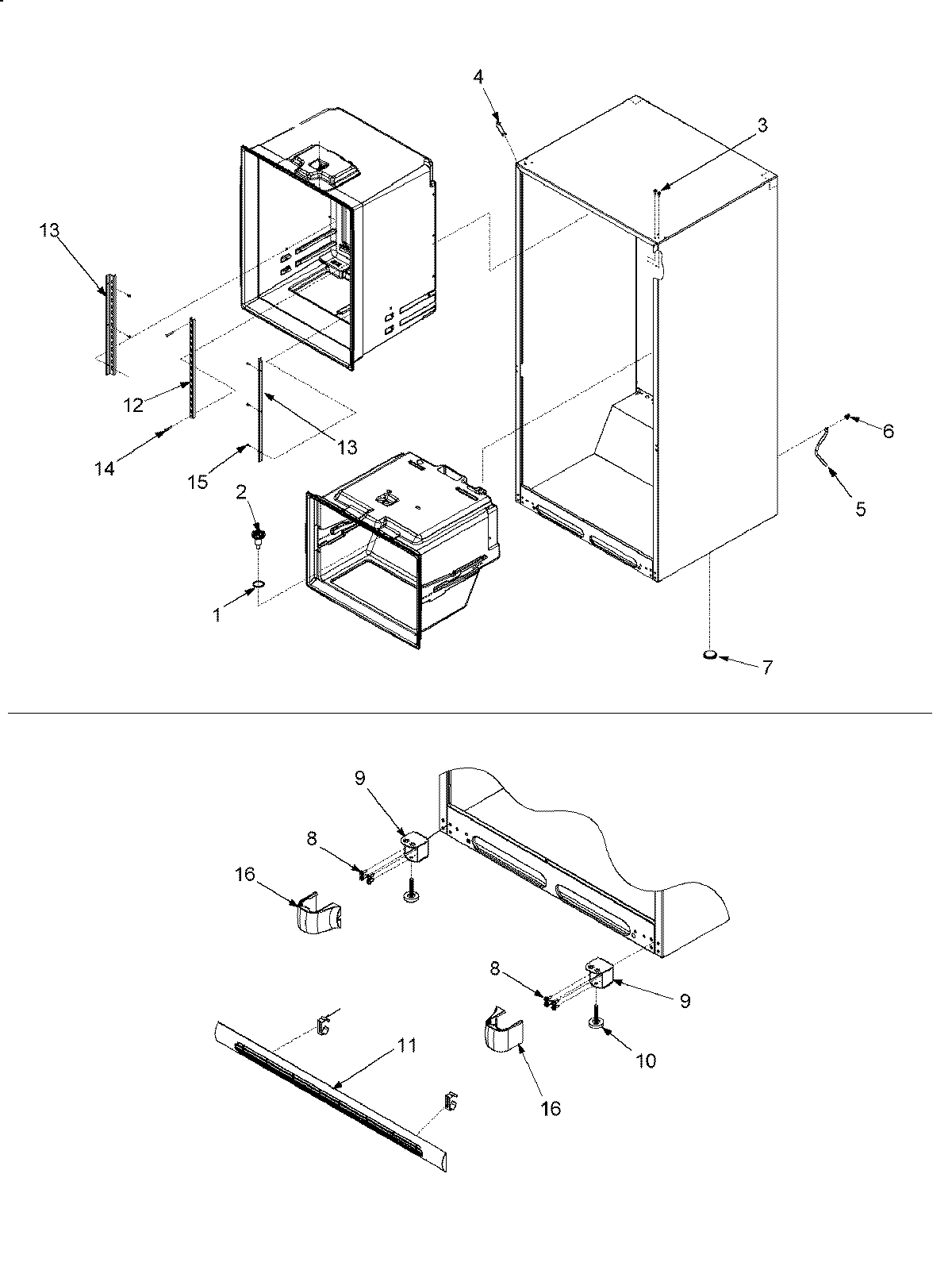 4
3
13
12
13
14
15
6
5
2
1
7
9
8
16
8
9
10
11
16