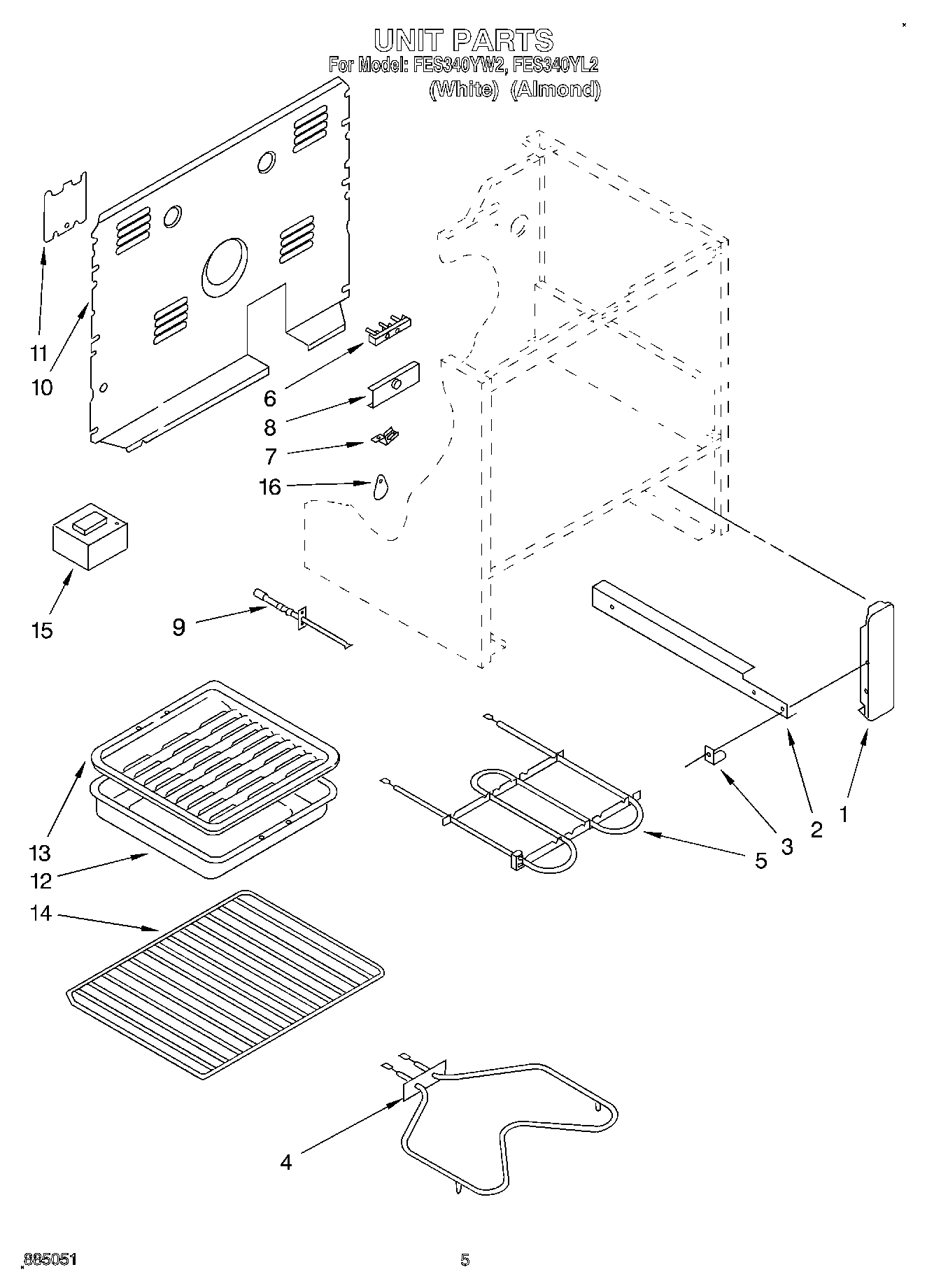 UNIT PARTS
For Model: FES340YW2, FES340YL2
(White) (Almond)

11
10
6
8
7
16
15
9
13
12
14
5
3
2
1
4

885051

5