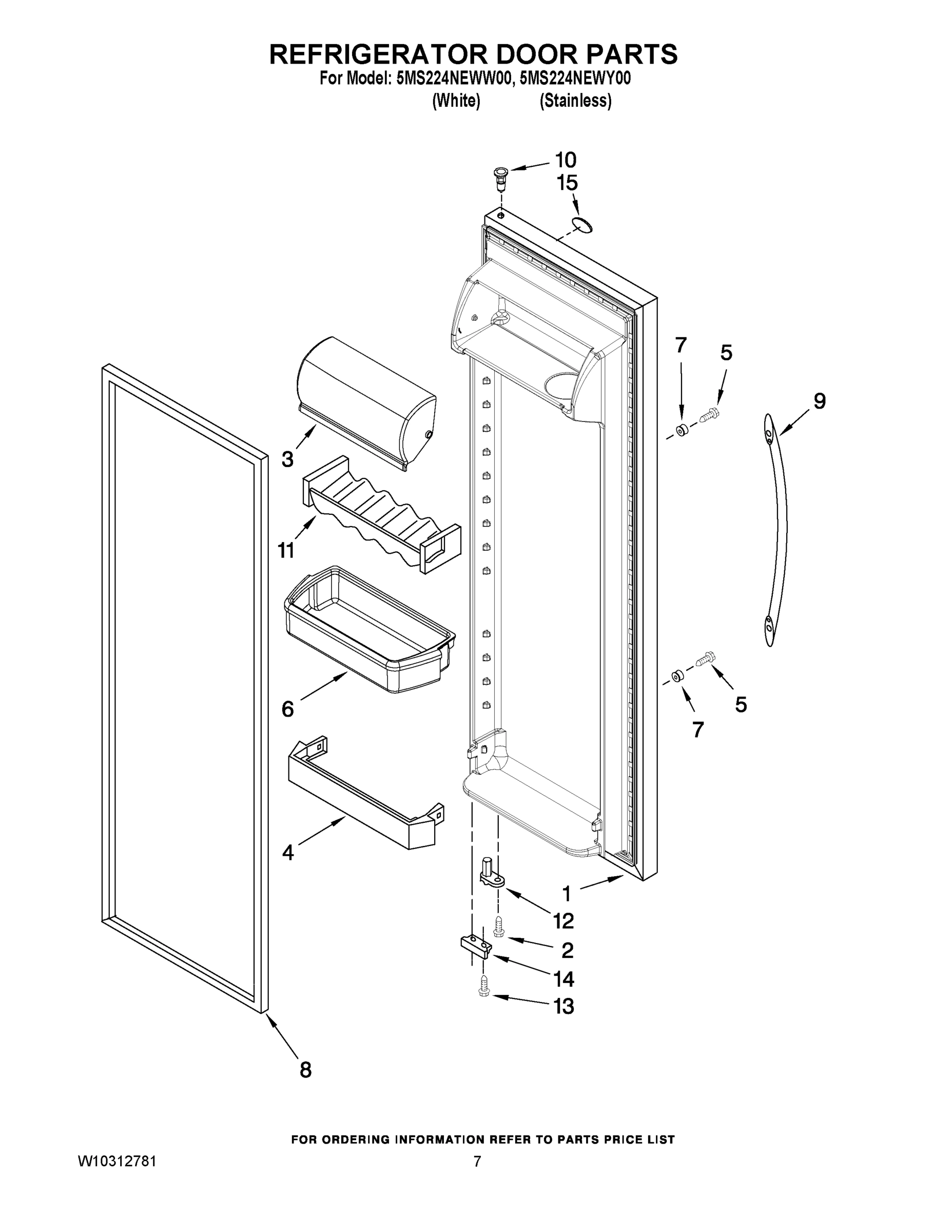 REFRIGERATOR DOOR PARTS

For Model: 5MS224NEWW00, 5MS224NEWY00
(White) (Stainless)

10
15
7
5
9
3
11
6
5
7
4
1
12
2
14
13
8

FOR ORDERING INFORMATION REFER TO PARTS PRICE LIST

W10312781

7