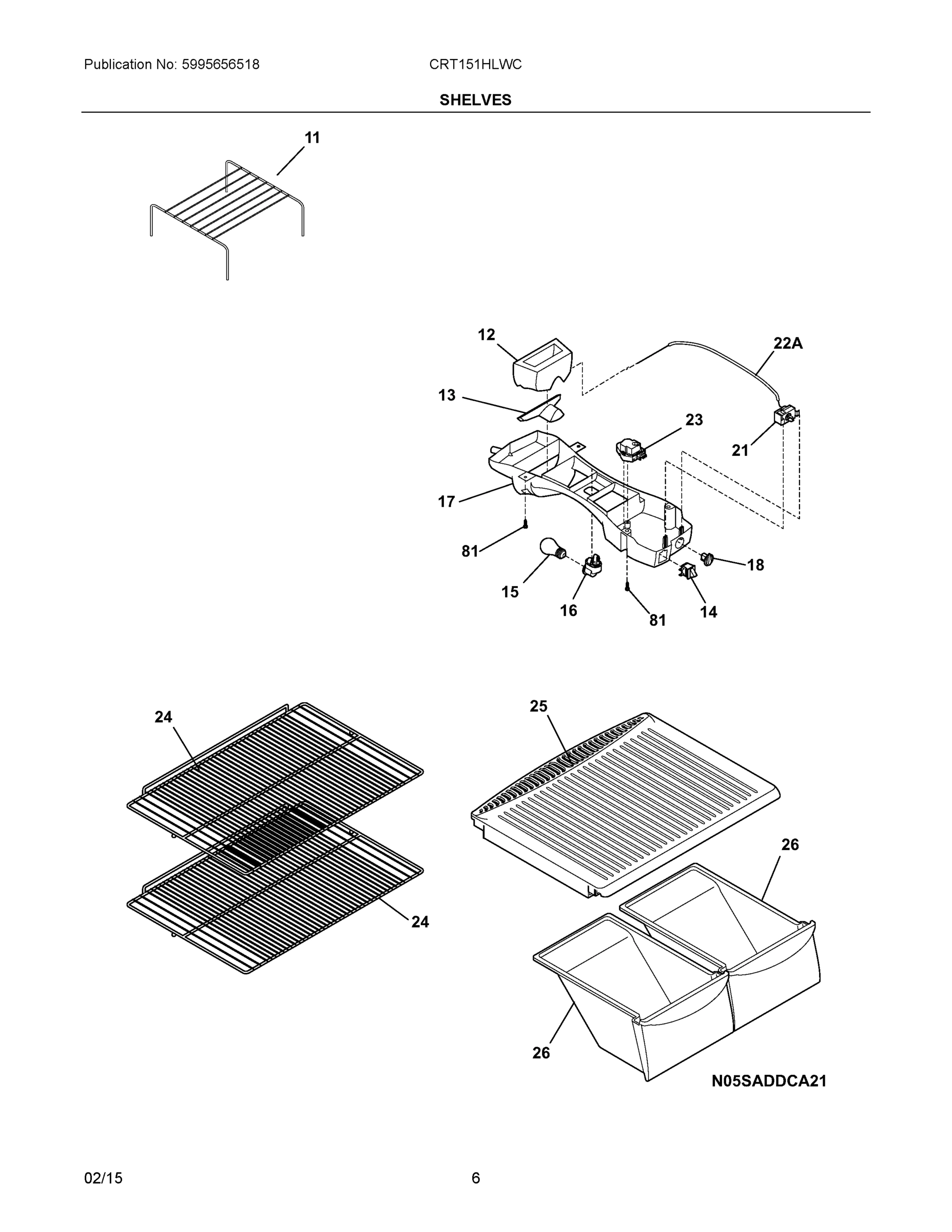 Publication No: 5995656518

CRT151HLWC

SHELVES

11

12

22A

13

23

21

17

81

18

15

16

81

14

24

25

26

24

26

N05SADDCA21

02/15

6