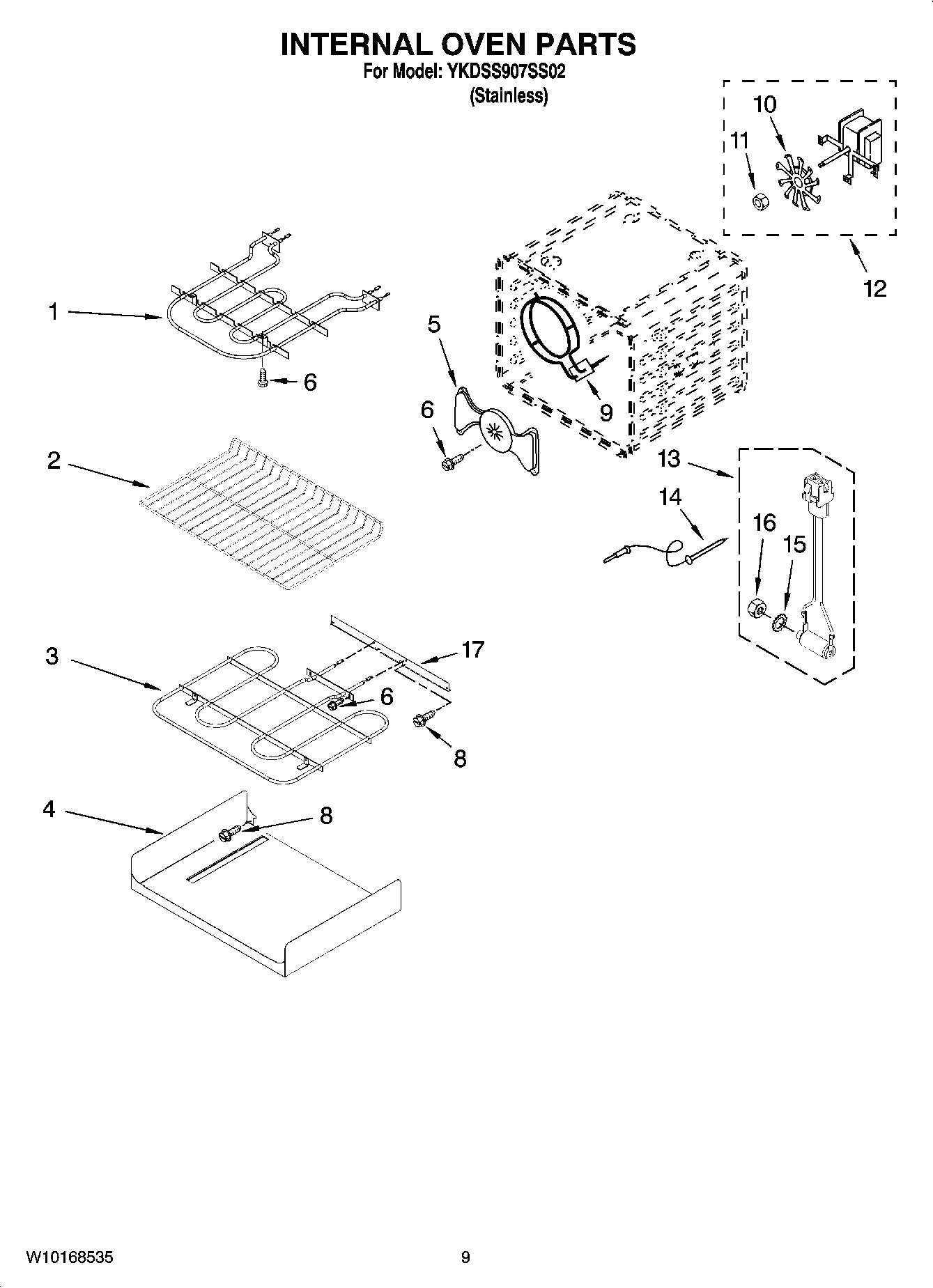 INTERNAL OVEN PARTS
For Model: YKDSS907SS02
(Stainless)

10
11
12
1
6
5
6
9
2
13
14
16
15
3
17
6
8
4
8

W10168535
9