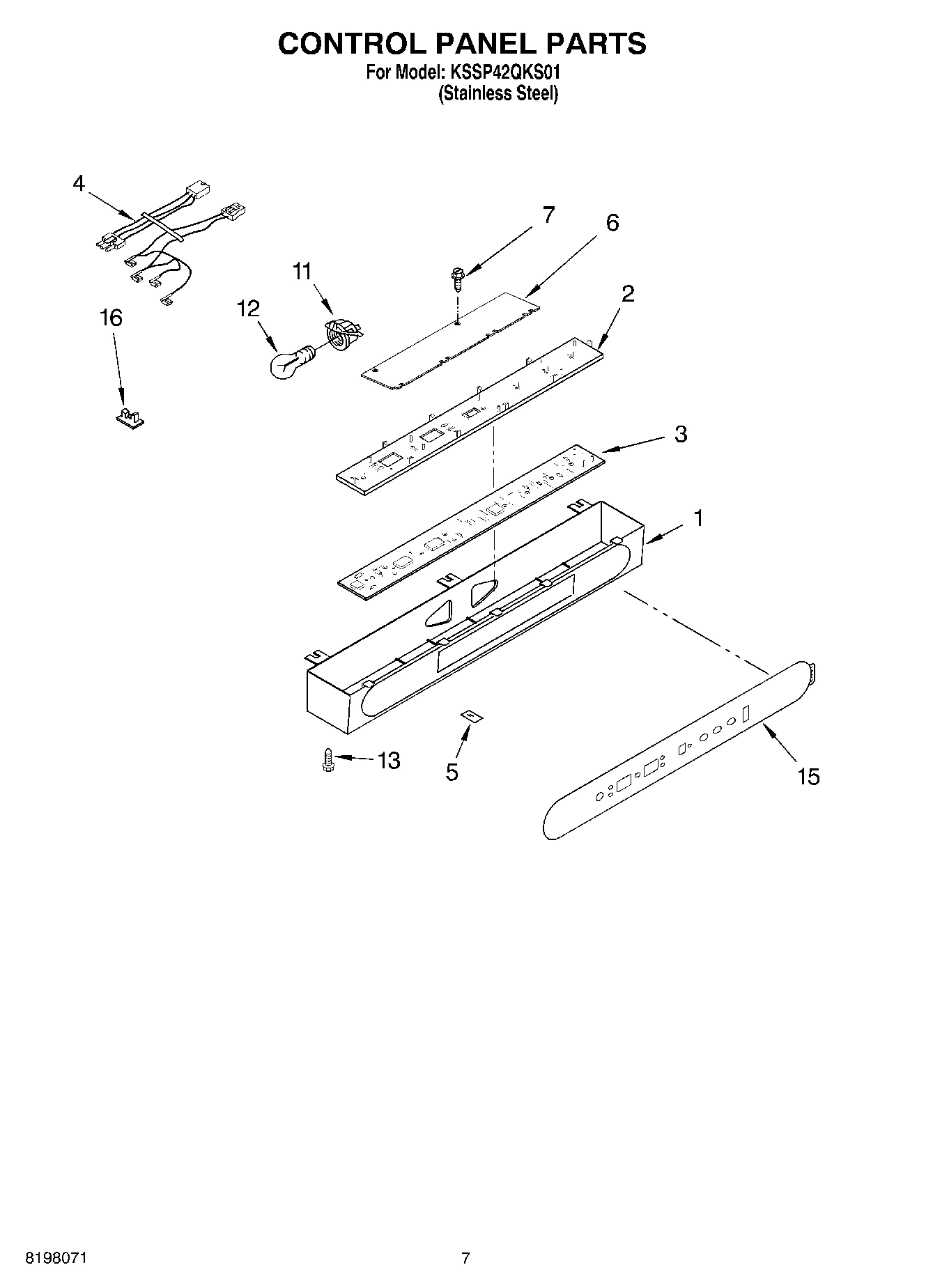 CONTROL PANEL PARTS
For Model: KSSP42QKS01
(Stainless Steel)

4
7
6
11
12
2
16
3
1
13
5
15

8198071
7