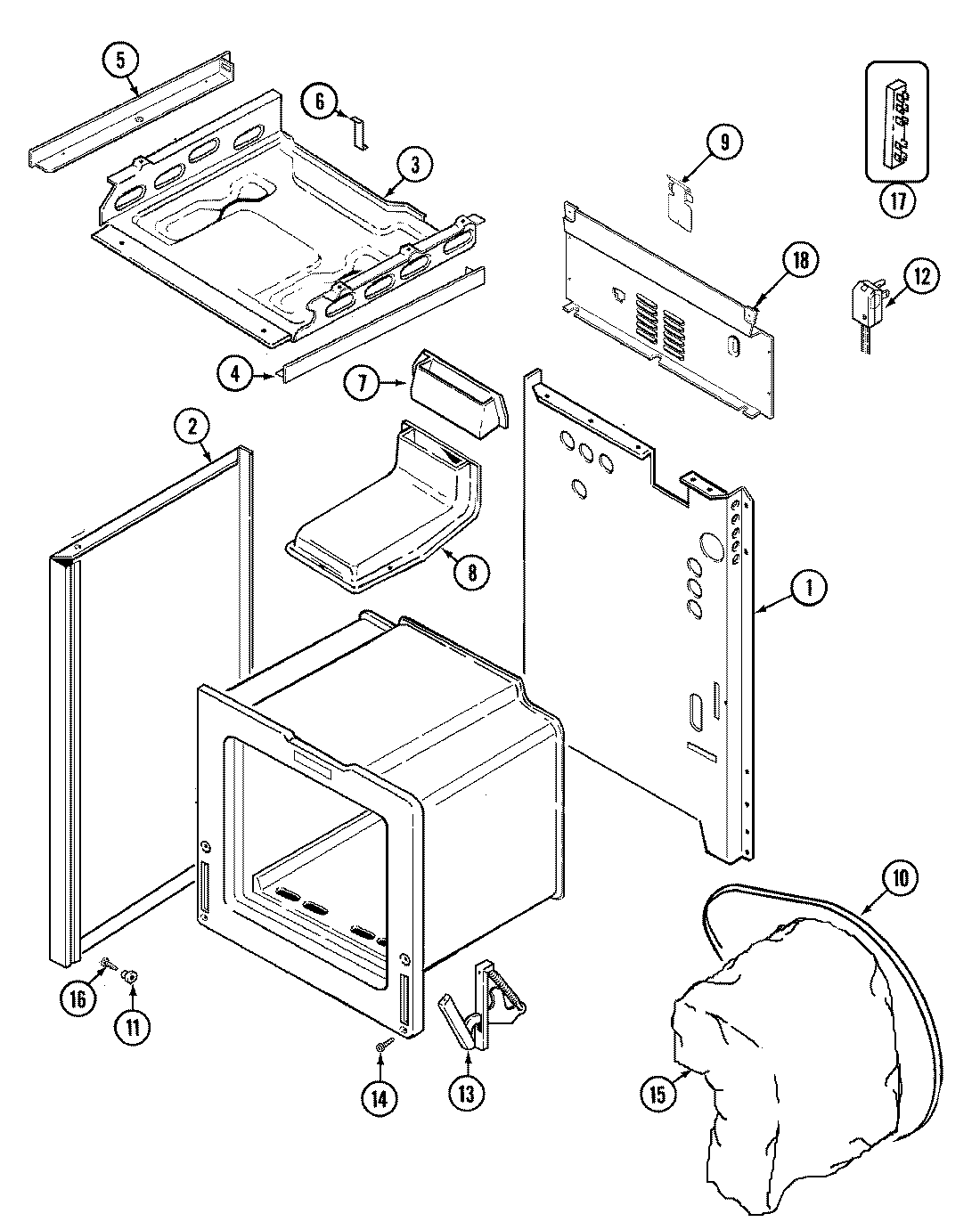 5
6
3
9
17
18
12
4
7
2
8
1
10
16
11
14
13
15