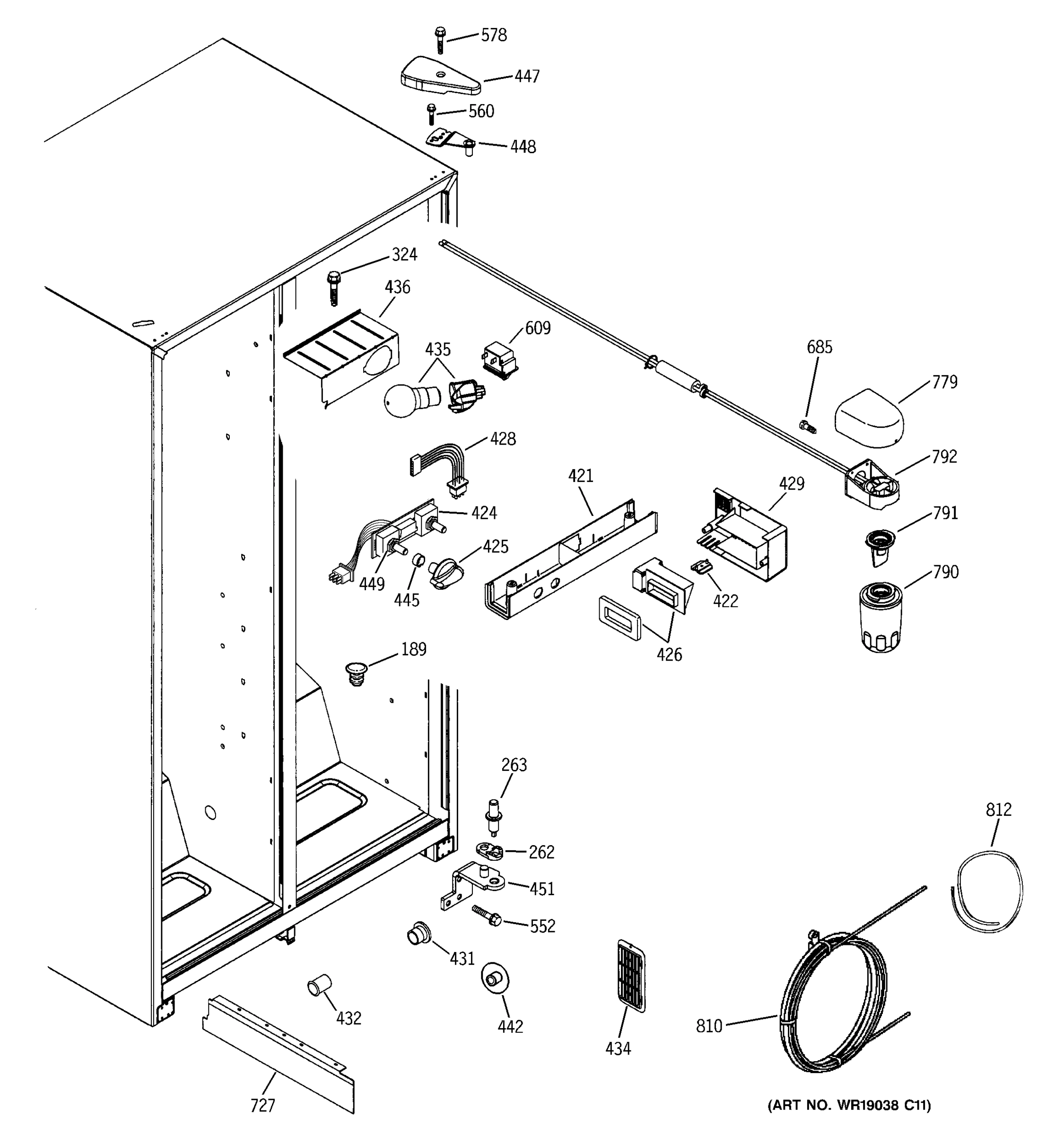 578
447
560
448
324
436
609
435
685
779
428
792
421
429
424
791
425
449
445
422
790
426
189
263
812
262
451
552
431
432
442
434
810
727
(ART NO. WR19038 C11)