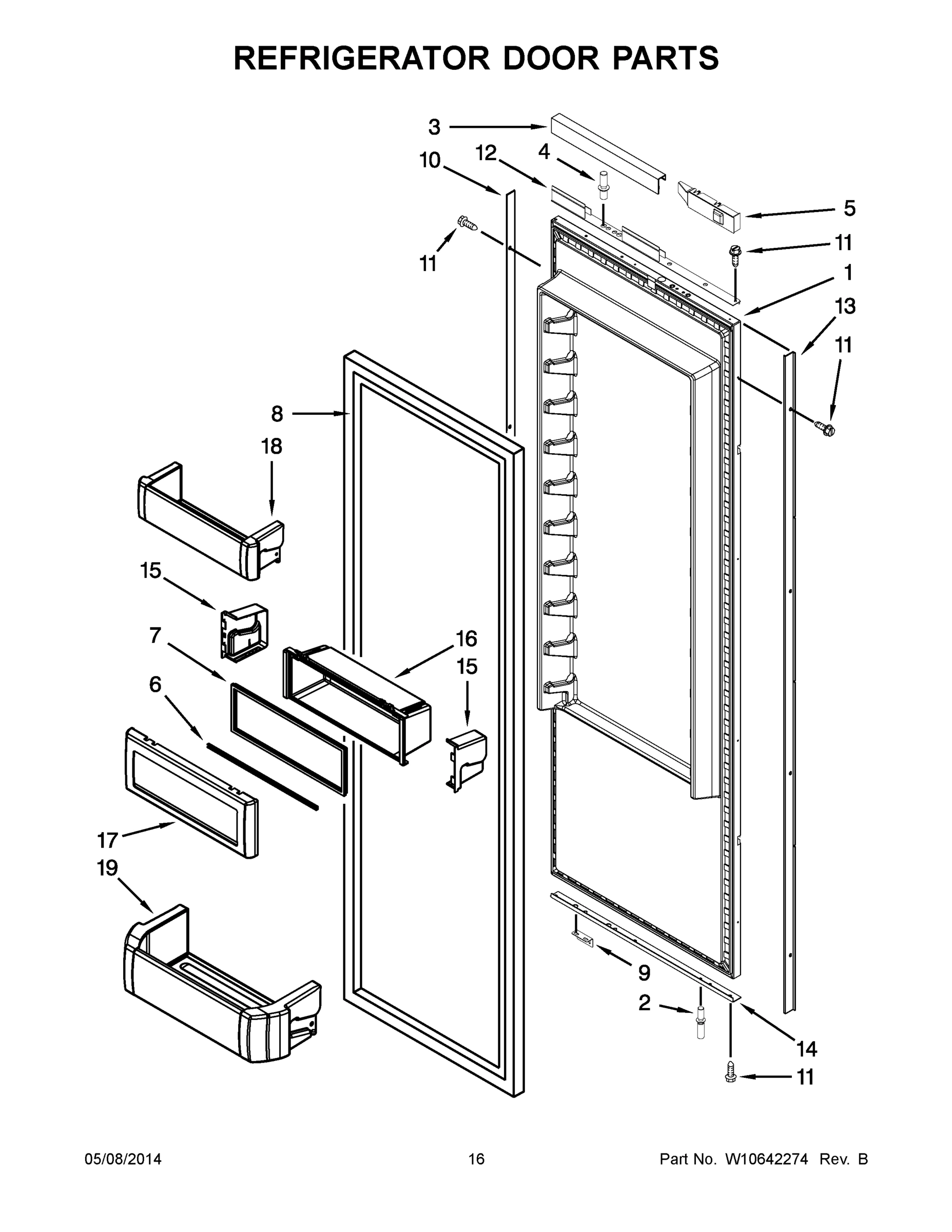 REFRIGERATOR DOOR PARTS

3
10
12
4
5
11
11
1
13
11
8
18
15
7
16
15
6
17
19
9
2
14
11

05/08/2014
16
Part No. W10642274 Rev. B