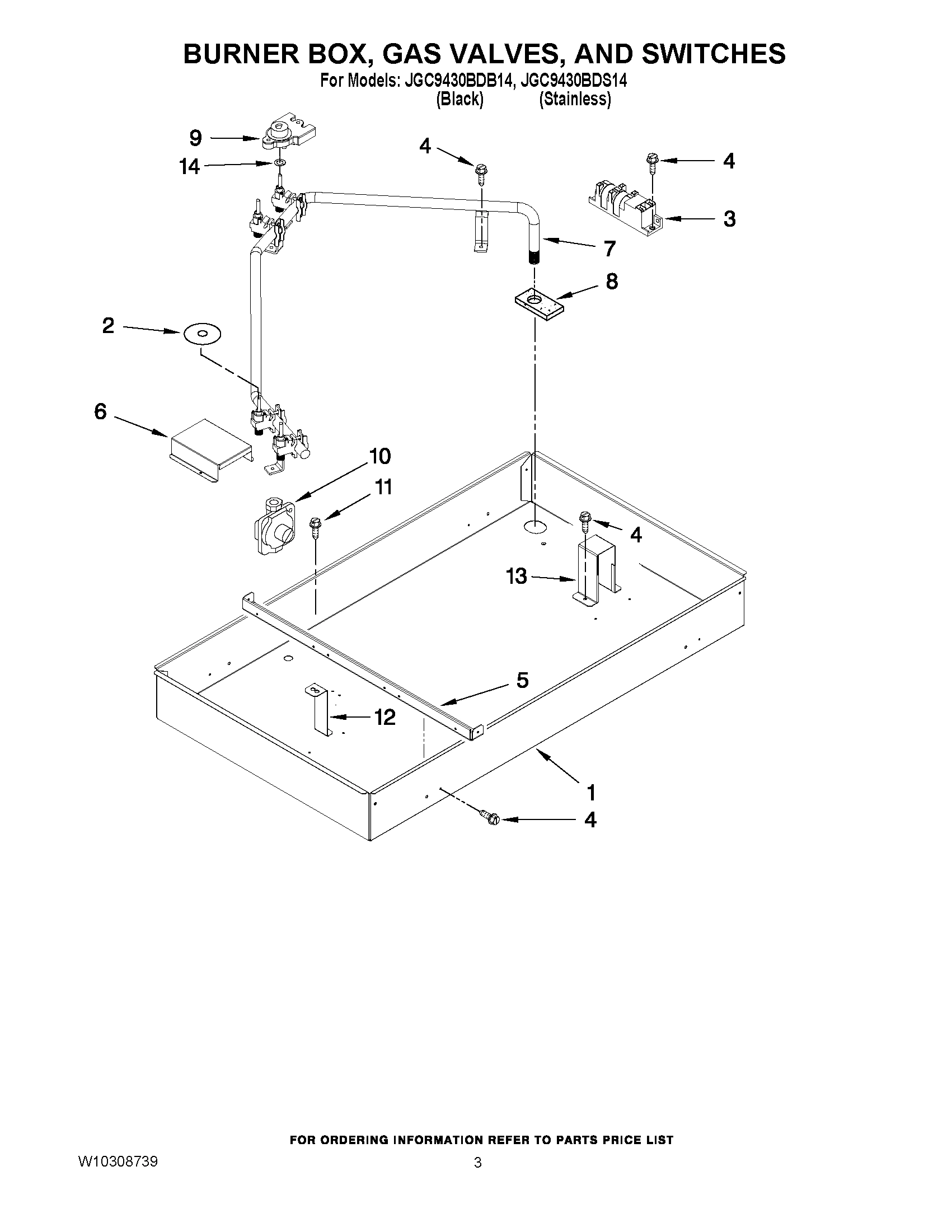 BURNER BOX, GAS VALVES, AND SWITCHES
For Models: JGC9430BDB14, JGC9430BDS14
(Black) (Stainless)

9
14
4
4
3
7
8
2
6
10
11
4
13
5
12
1
4

FOR ORDERING INFORMATION REFER TO PARTS PRICE LIST

W10308739

3