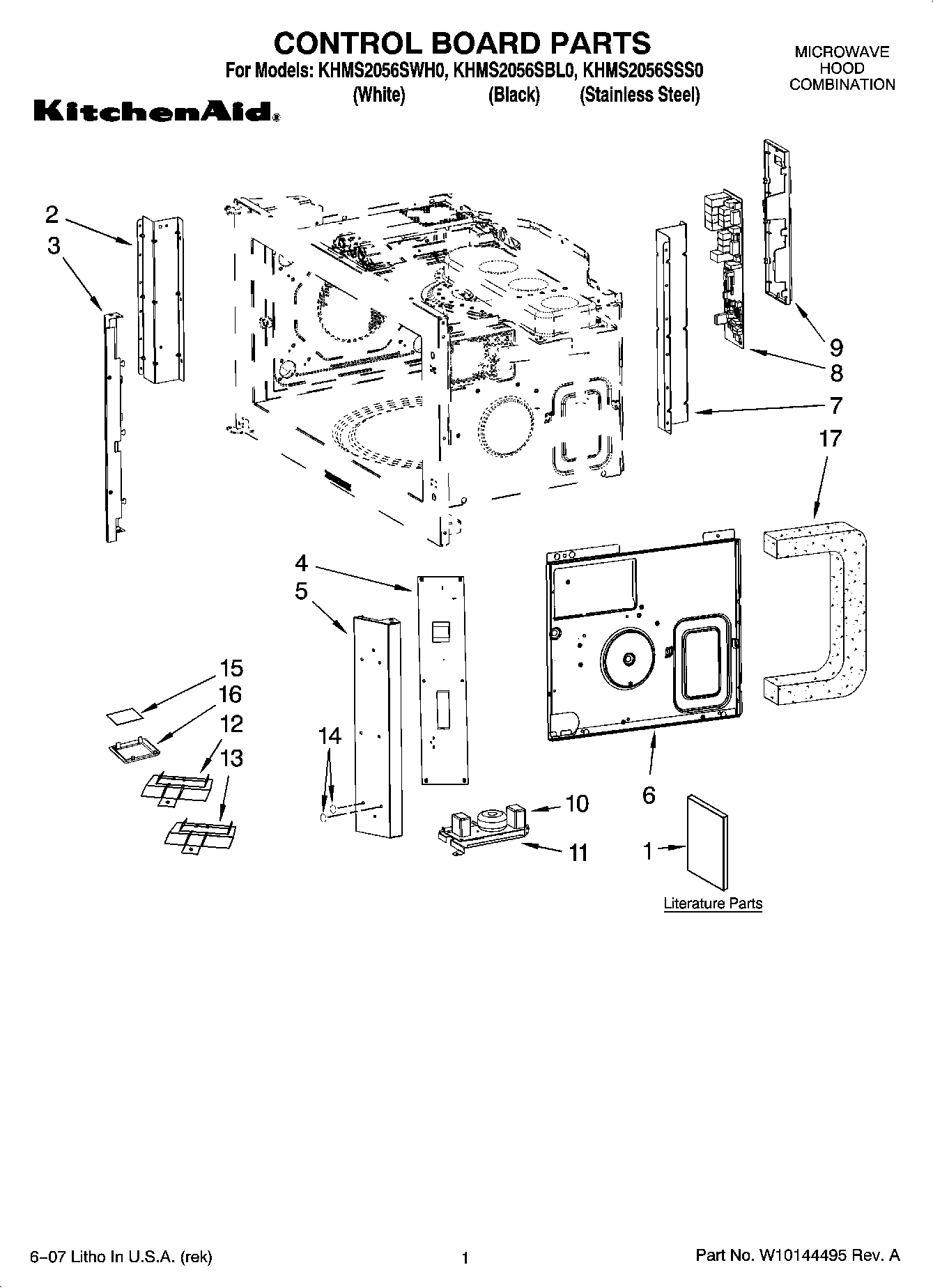 CONTROL BOARD PARTS

For Models: KHMS2056SWH0, KHMS2056SBL0, KHMS2056SSS0
(White) (Black) (Stainless Steel)

MICROWAVE HOOD COMBINATION

KitchenAid®

2
3
9
8
7
17
4
5
15
16
12
13
14
10
11
6
1

Literature Parts

6–07 Litho In U.S.A. (rek)

1

Part No. W10144495 Rev. A