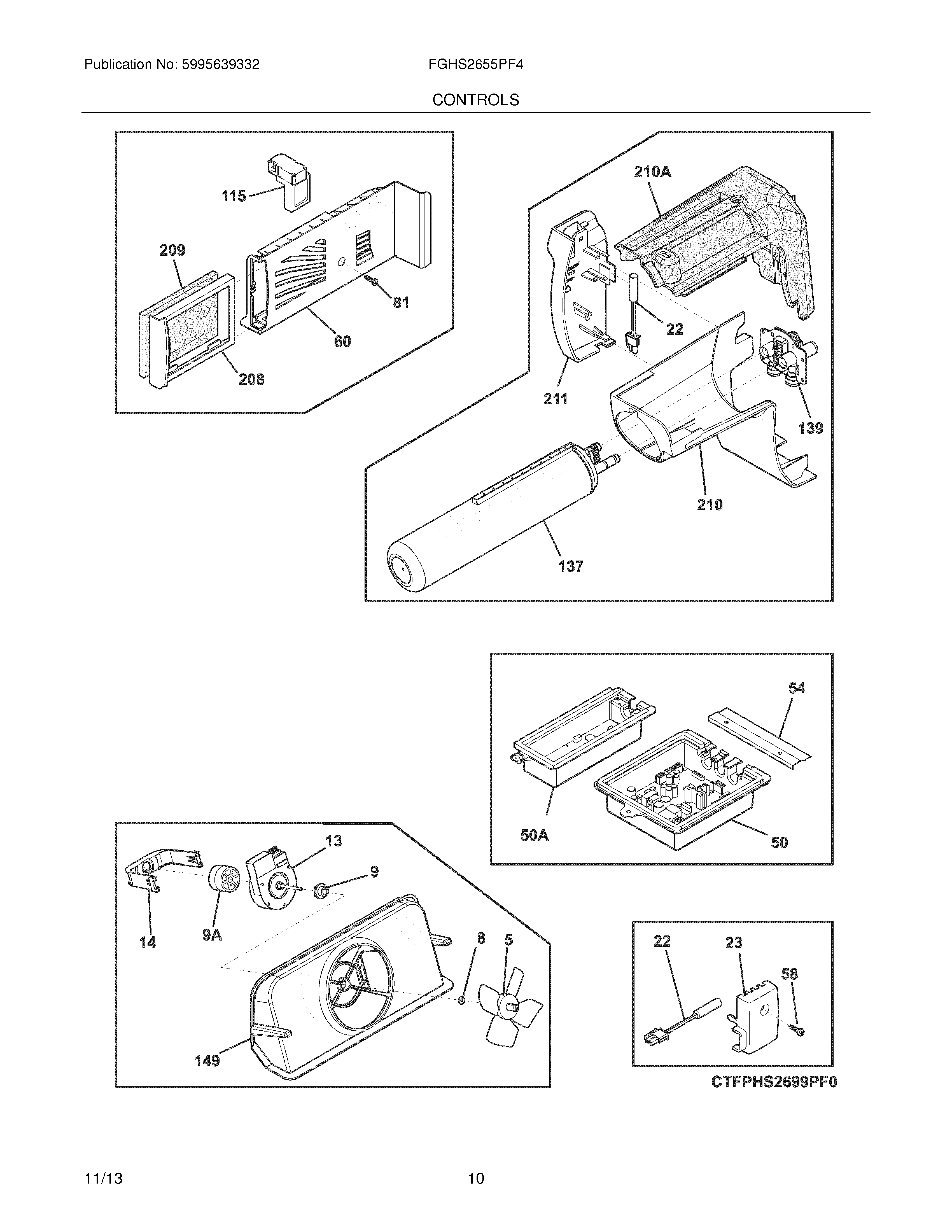 Publication No: 5995639332 FGHS2655PF4

CONTROLS

115
209
81
60
208

210A
22
211
139
210
137

54
50A
50

13
9
14
9A
8
5
149

22
23
58

CTFPHS2699PF0

11/13 10