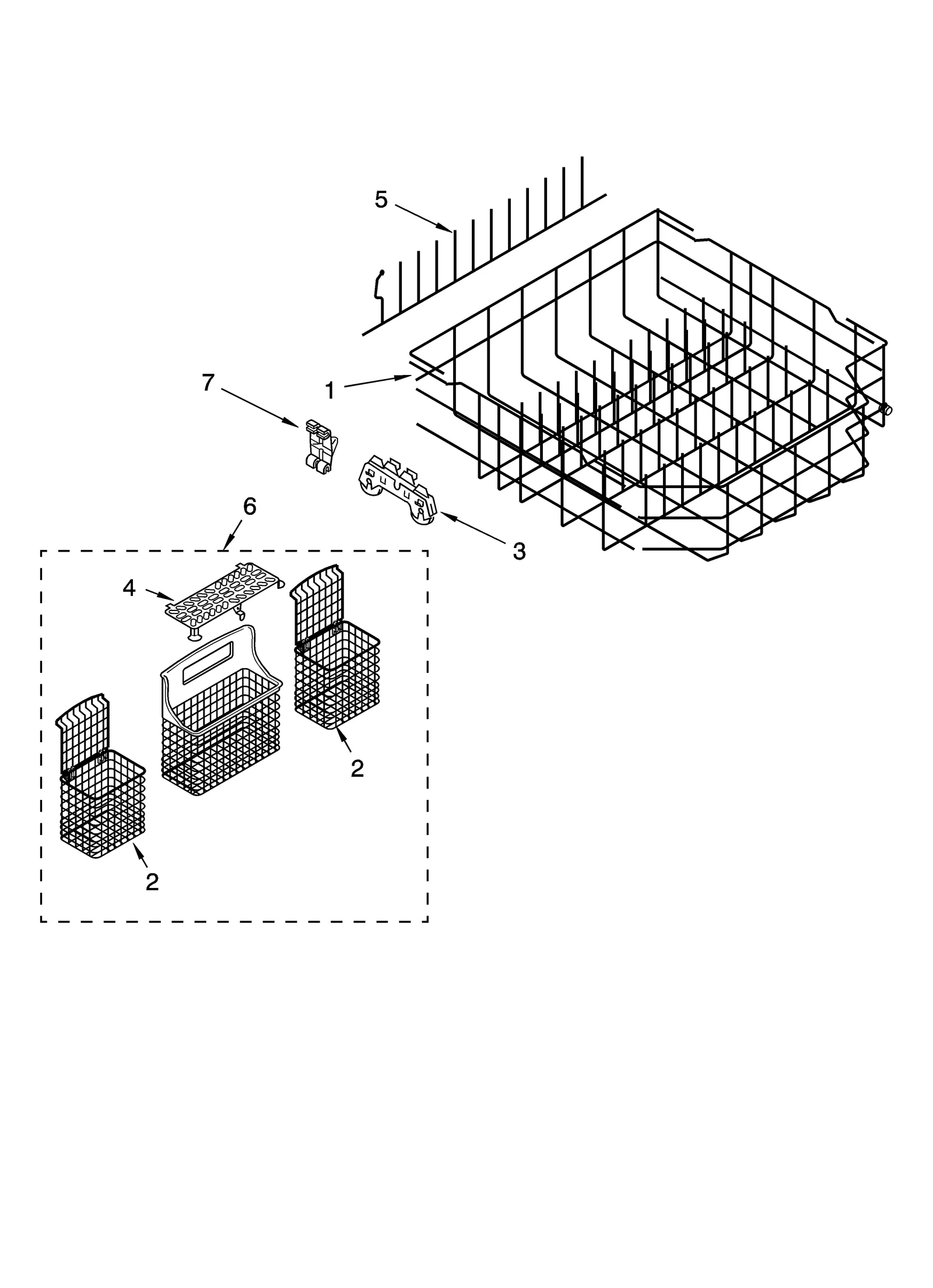 5
7
1
6
3
4
2
2