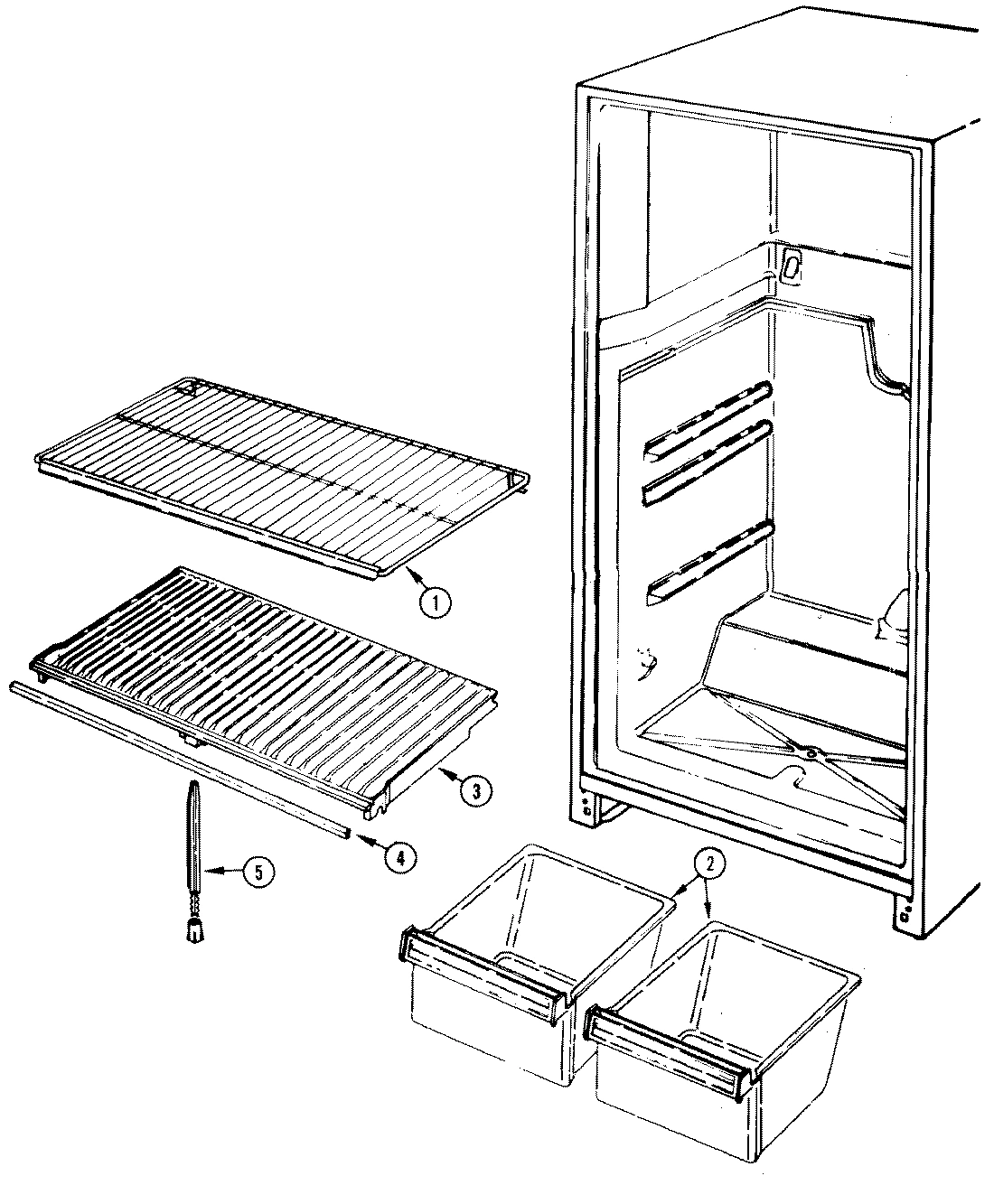 1
3
4
5
2