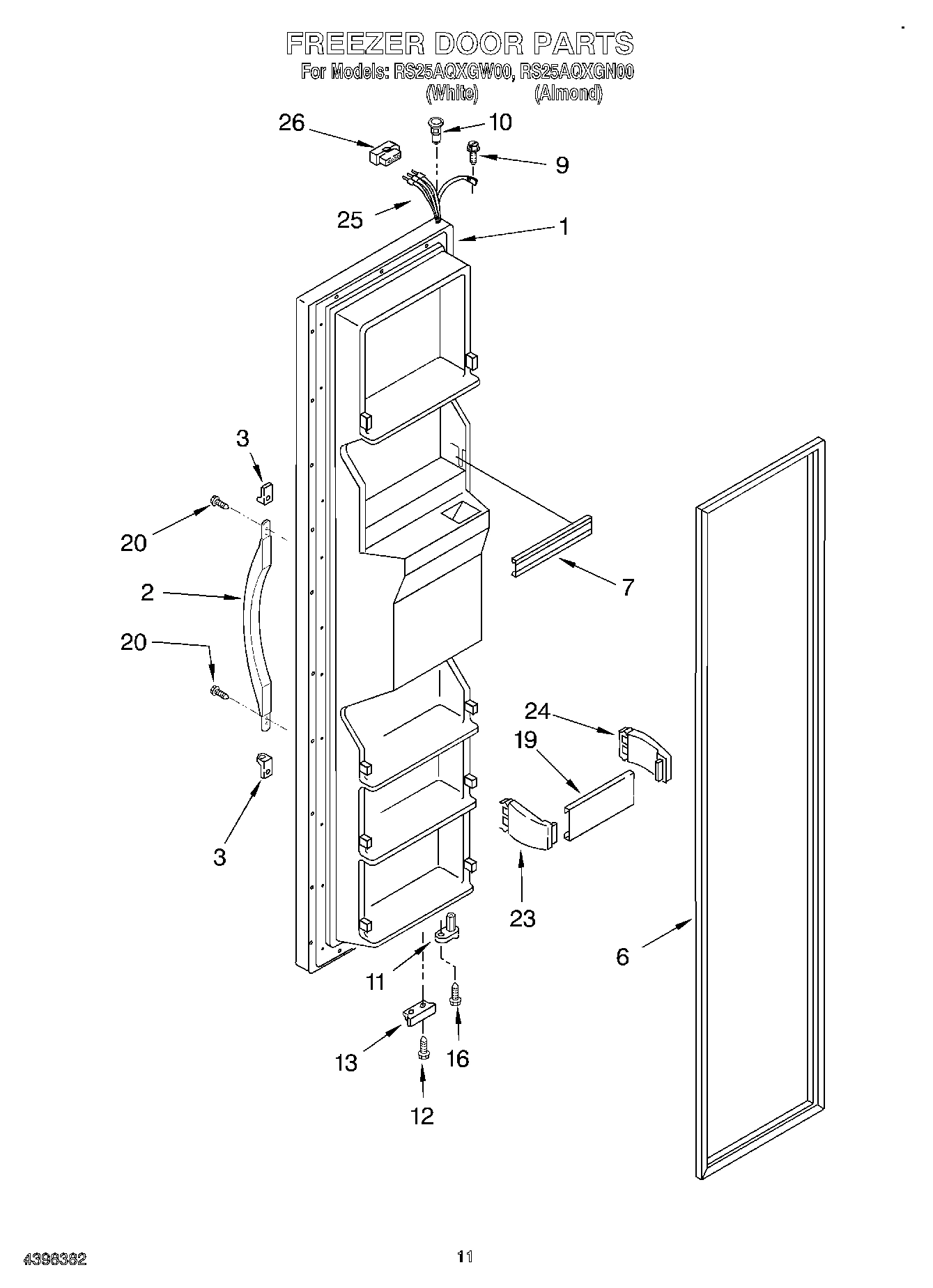 FREEZER DOOR PARTS

For Models: RS25AQXGW00, RS25AQXGN00
(White) (Almond)

26
10
9
25
1
3
20
2
20
3
7
24
19
23
6
11
13
16
12

4398382

11