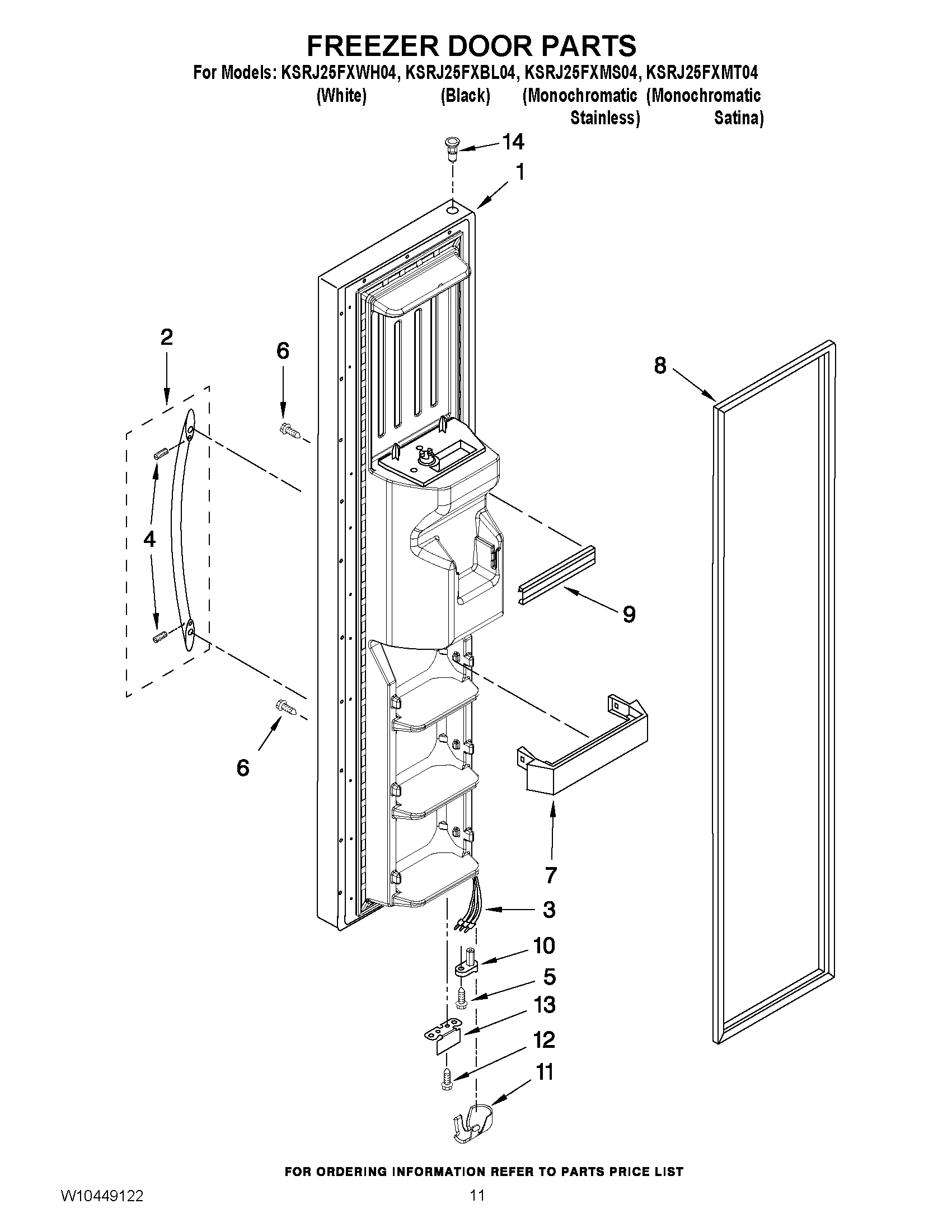 FREEZER DOOR PARTS

For Models: KSRJ25FXWH04, KSRJ25FXBL04, KSRJ25FXMS04, KSRJ25FXMT04
(White) (Black) (Monochromatic Stainless) (Monochromatic Satina)

14
1
2
6
8
4
9
6
7
3
10
5
13
12
11

FOR ORDERING INFORMATION REFER TO PARTS PRICE LIST

W10449122

11