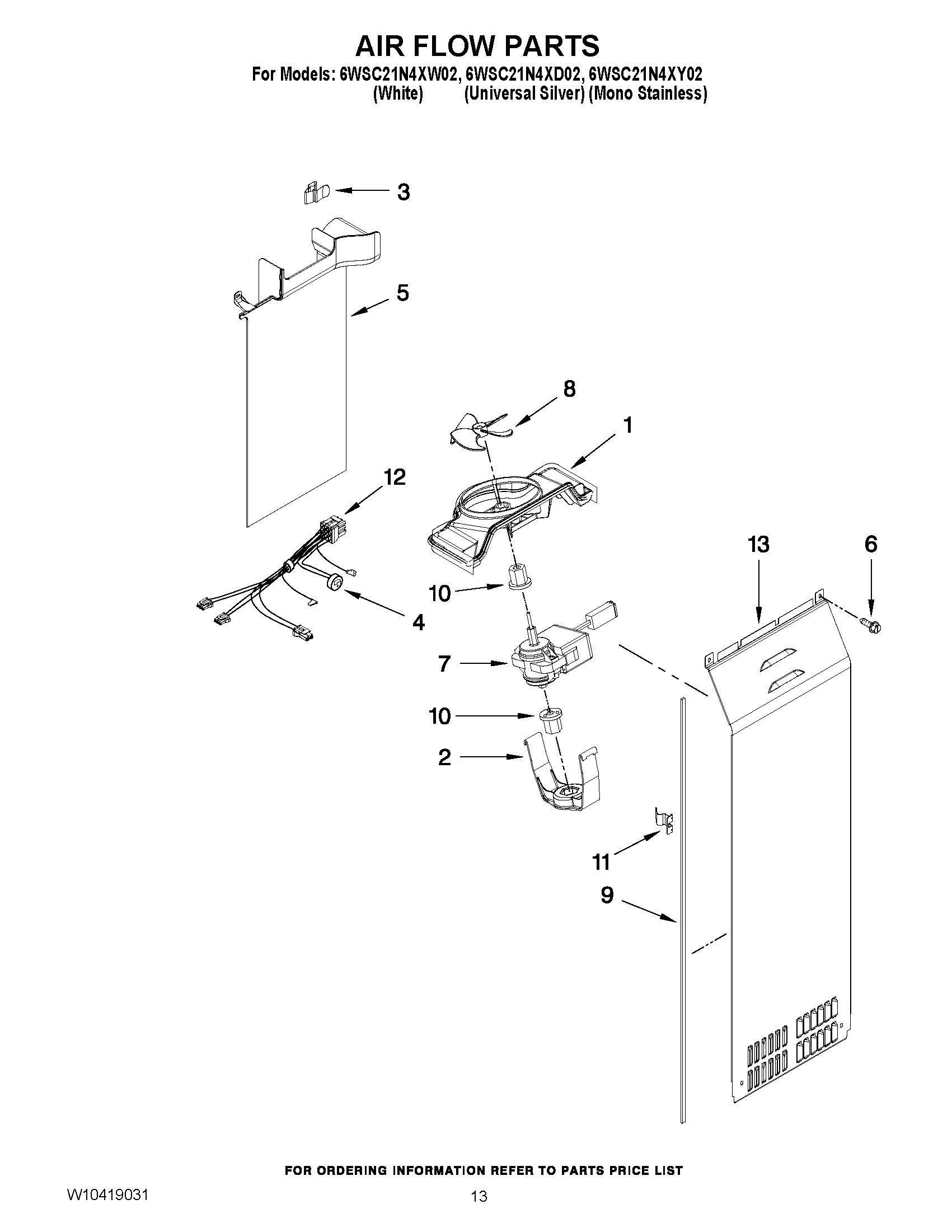 AIR FLOW PARTS

For Models: 6WSC21N4XW02, 6WSC21N4XD02, 6WSC21N4XY02
(White) (Universal Silver) (Mono Stainless)

3

5

8

1

12

13

6

10

4

7

10

2

11

9

FOR ORDERING INFORMATION REFER TO PARTS PRICE LIST

W10419031

13