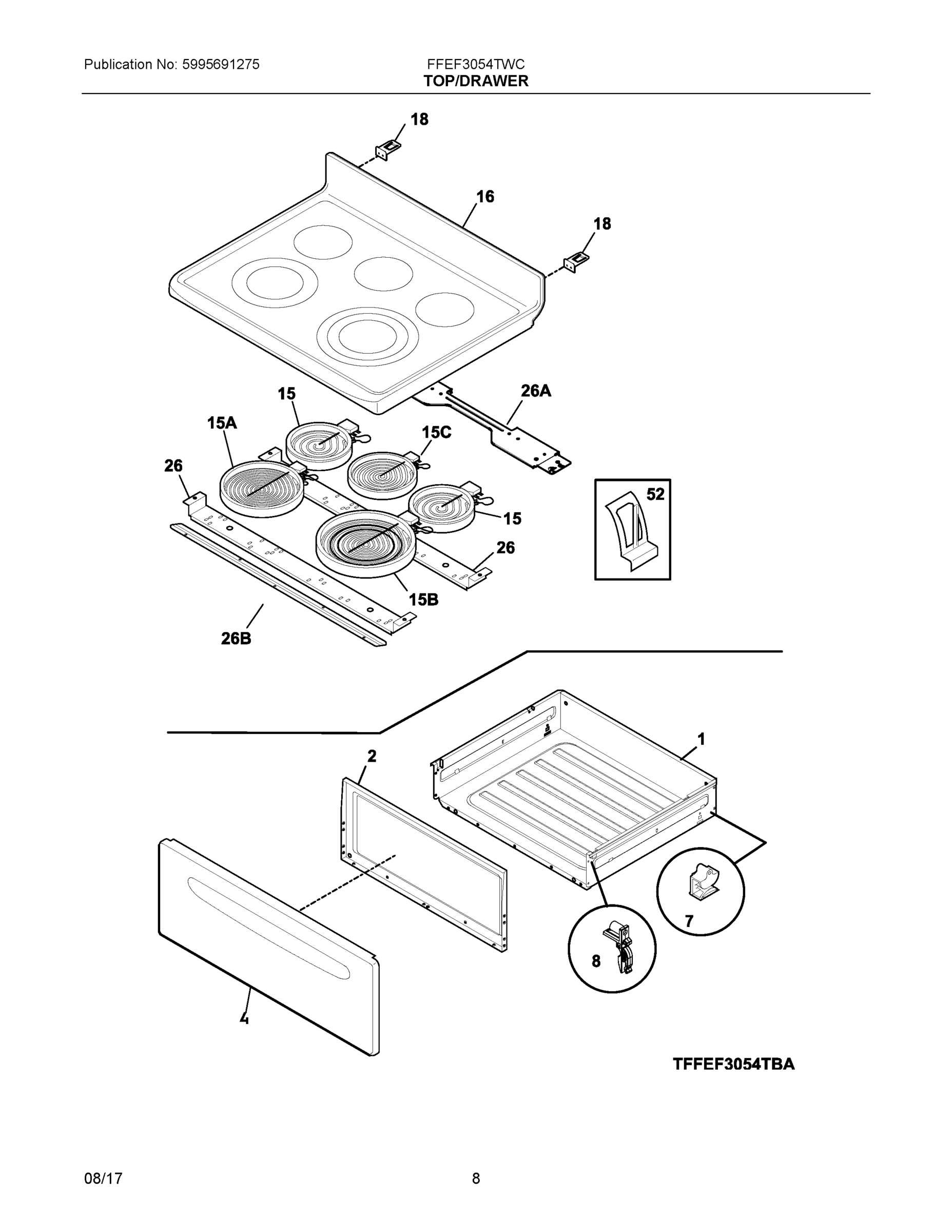 Publication No: 5995691275

FFEF3054TWC
TOP/DRAWER

18
16
18
15
26A
15A
15C
26
52
15
26
15B
26B

1
2
7
8
4

TFFEF3054TBA

08/17

8