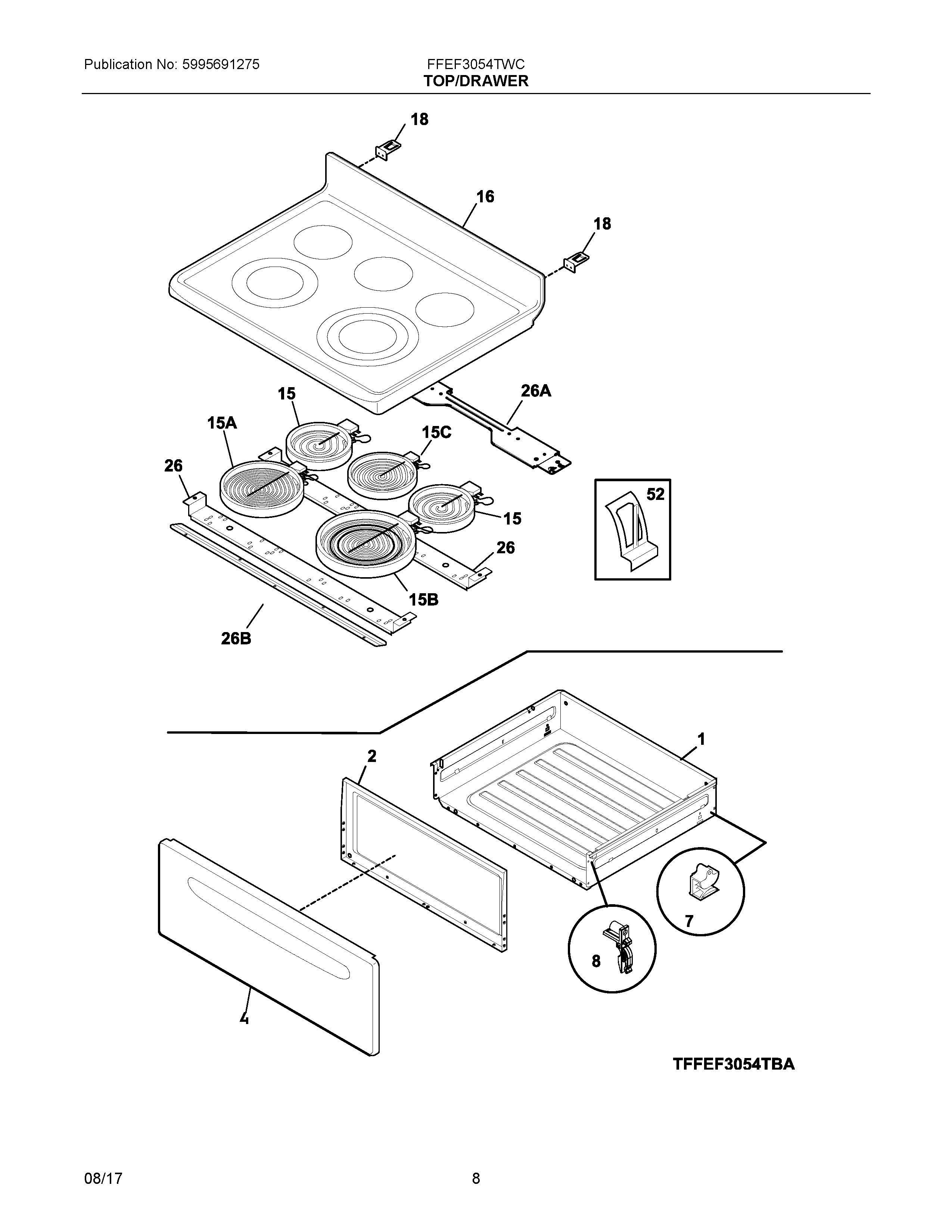 Publication No: 5995691275

FFEF3054TWC
TOP/DRAWER

18

16

18

15

26A

15A

15C

26

52

15

26

15B

26B

1

2

7

8

4

TFFEF3054TBA

08/17

8