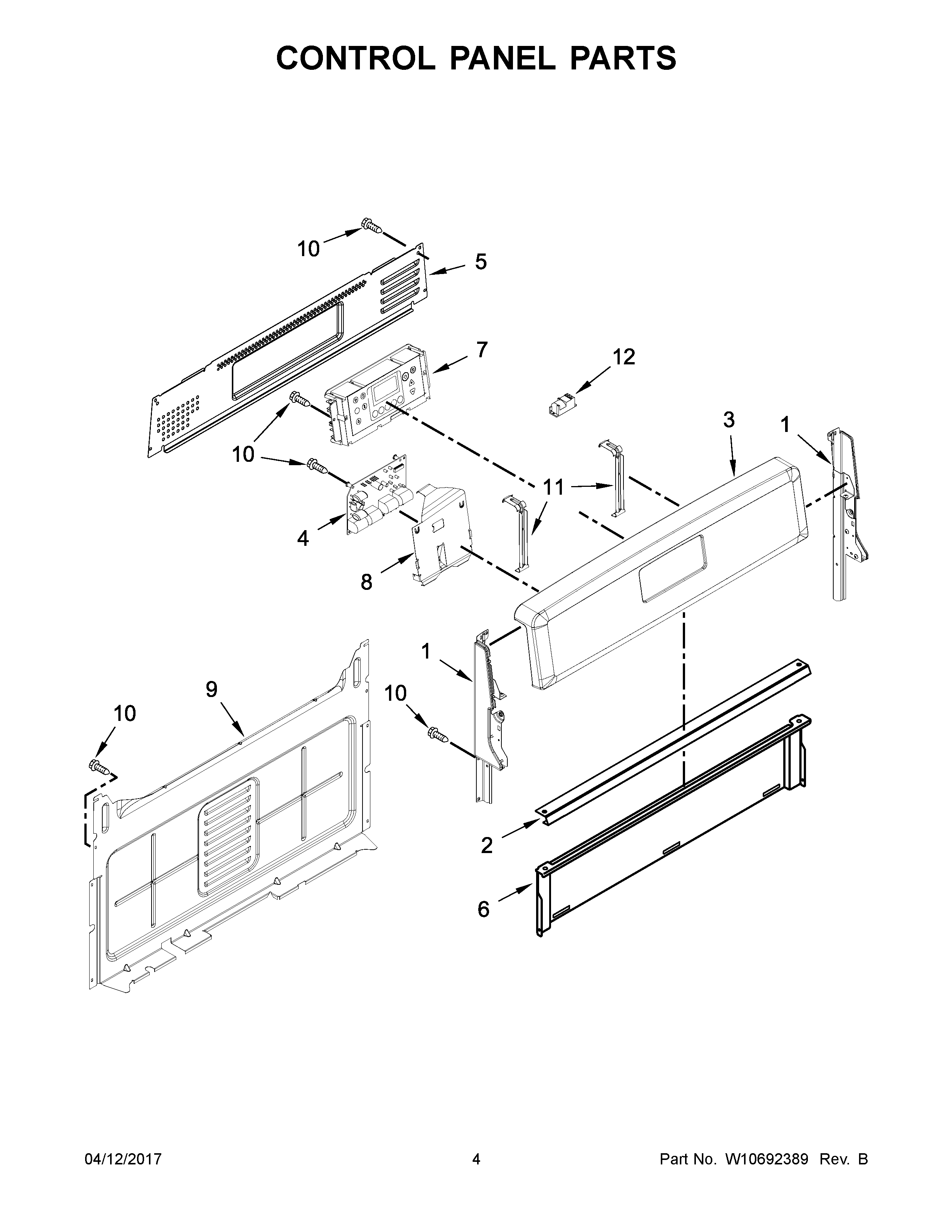 CONTROL PANEL PARTS

10
5
7
12
10
3
1
10
11
4
8
1
9
10
10
2
6

04/12/2017
4
Part No. W10692389 Rev. B