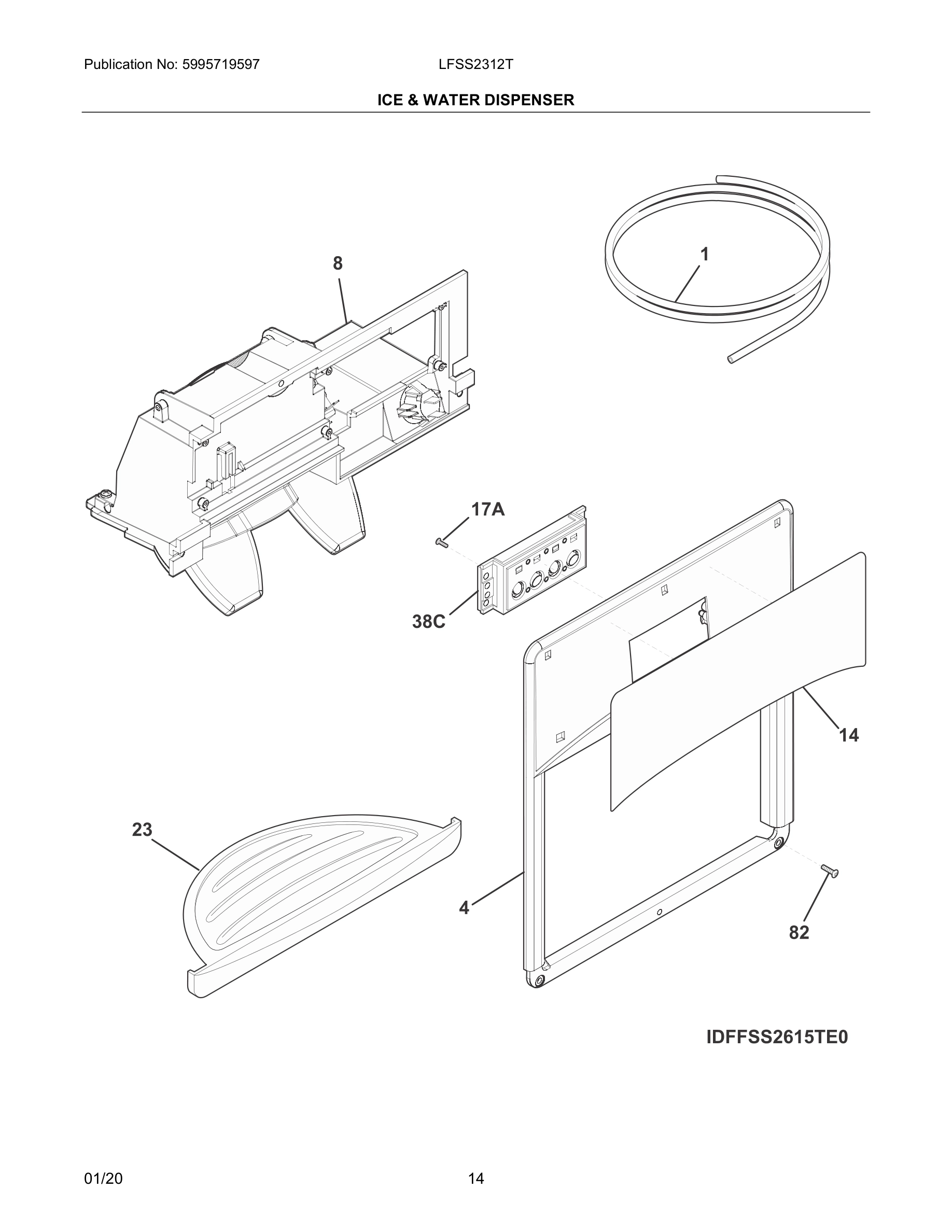 Publication No: 5995719597

LFSS2312T

ICE & WATER DISPENSER

8

1

17A

38C

14

23

4

82

IDFFSS2615TE0

01/20

14