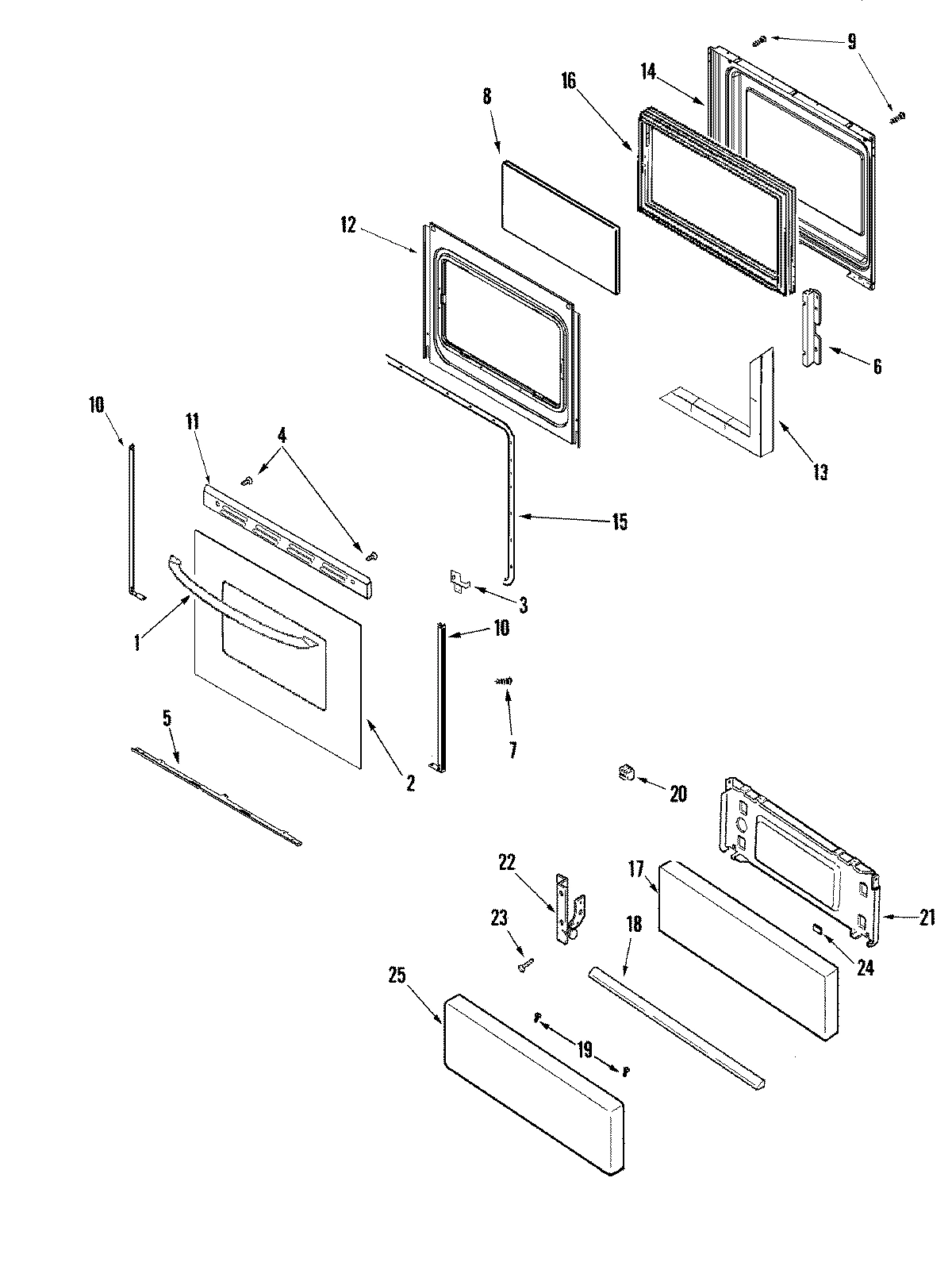 9
14
16
8
12
6
13
10
11
4
15
3
1
10
7
5
2
20
22
17
21
23
18
24
25
19