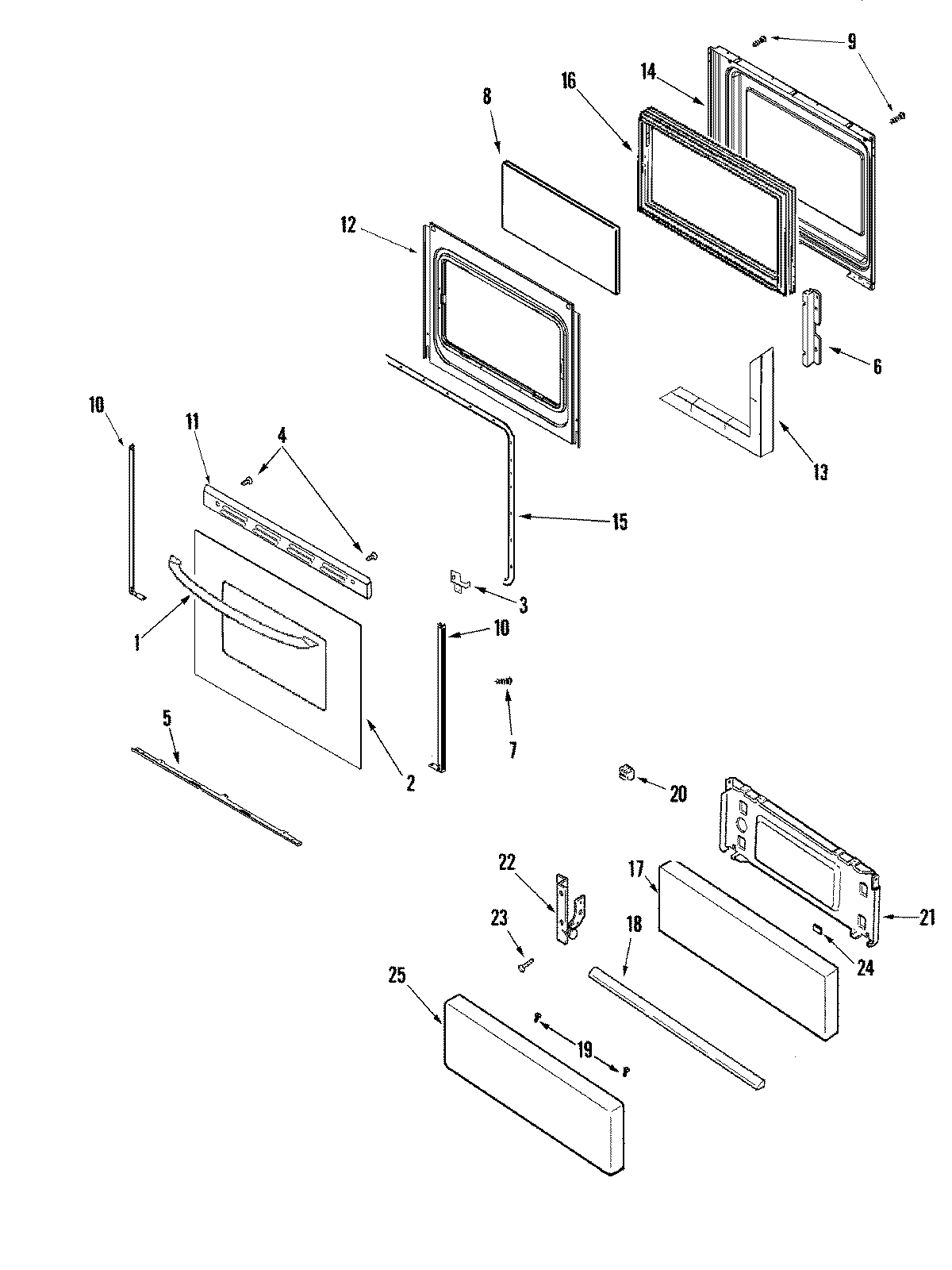 9
14
16
8
12
6
13
10
11
4
15
3
1
10
7
5
2
20
22
17
21
23
18
24
25
19