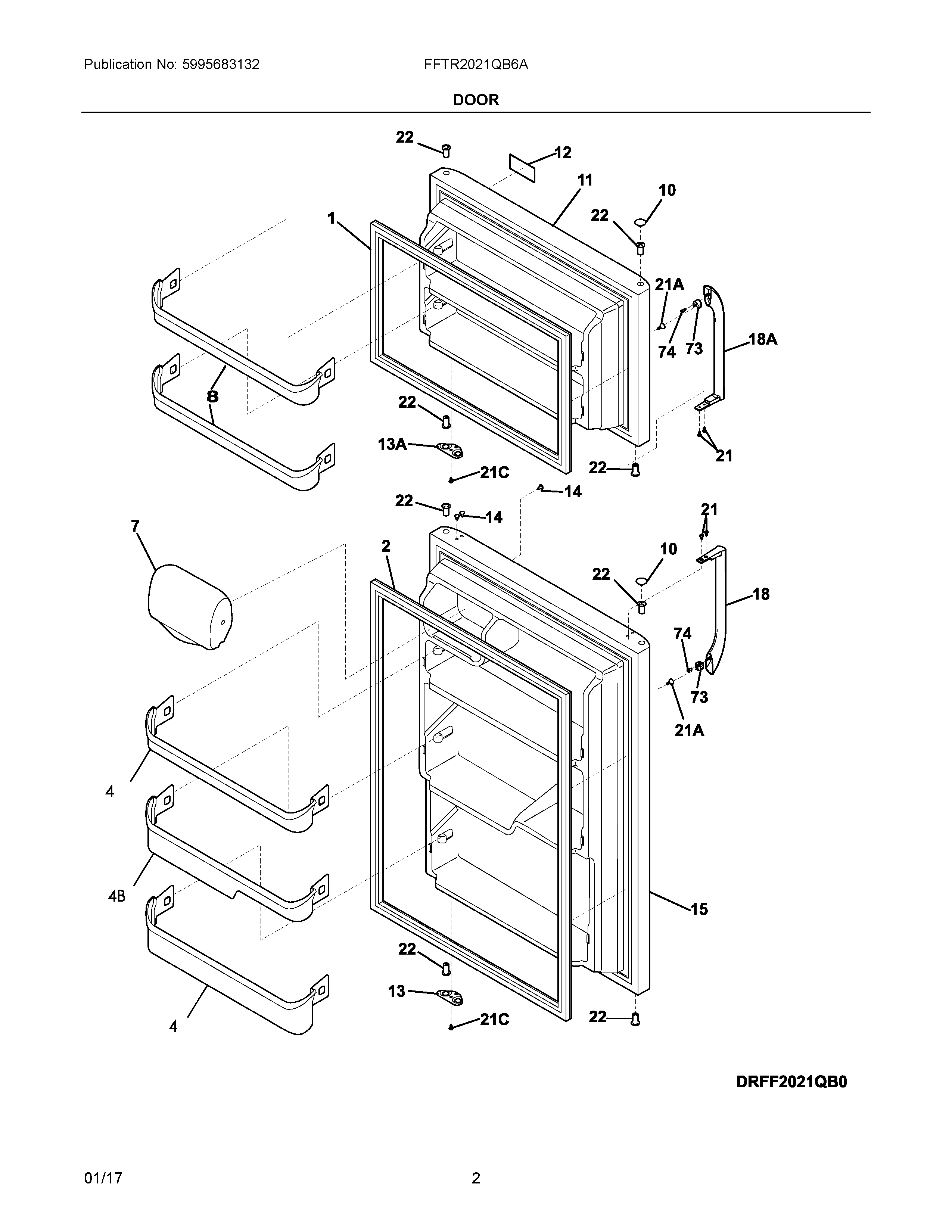 Publication No: 5995683132

FFTR2021QB6A

DOOR

22
12
11
10
1
22
21A
74
73
18A
8
22
13A
21C
22
21
14
22
14
21
7
2
10
22
18
74
73
21A
4
4B
15
22
13
21C
22
4

DRFF2021QB0

01/17

2