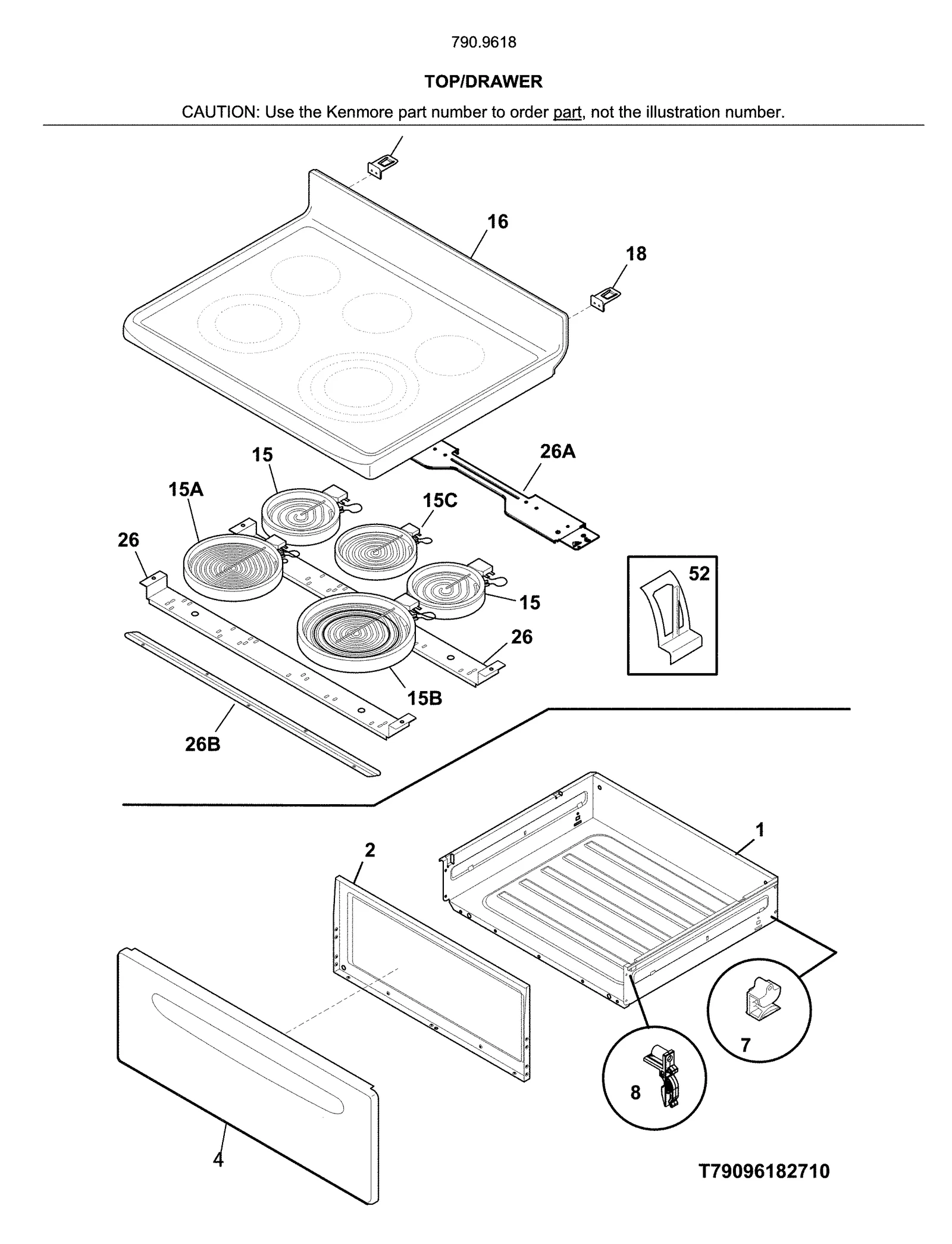 790.9618

TOP/DRAWER

CAUTION: Use the Kenmore part number to order part, not the illustration number.

16

18

15

26A

15A

15C

26

52

15

26

15B

26B

1

2

7

8

4

T79096182710