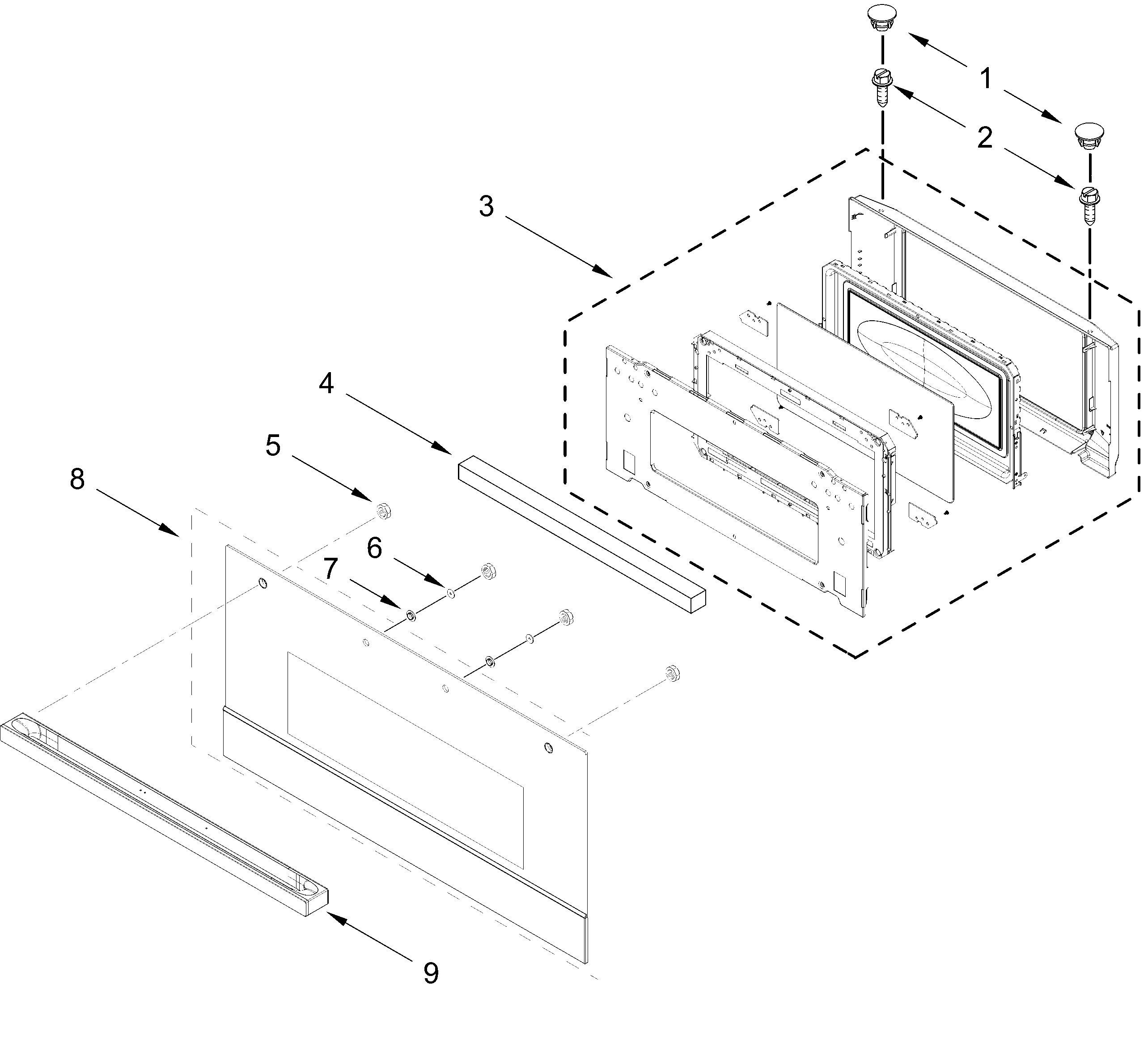 1
2
3
4
5
8
6
7
9