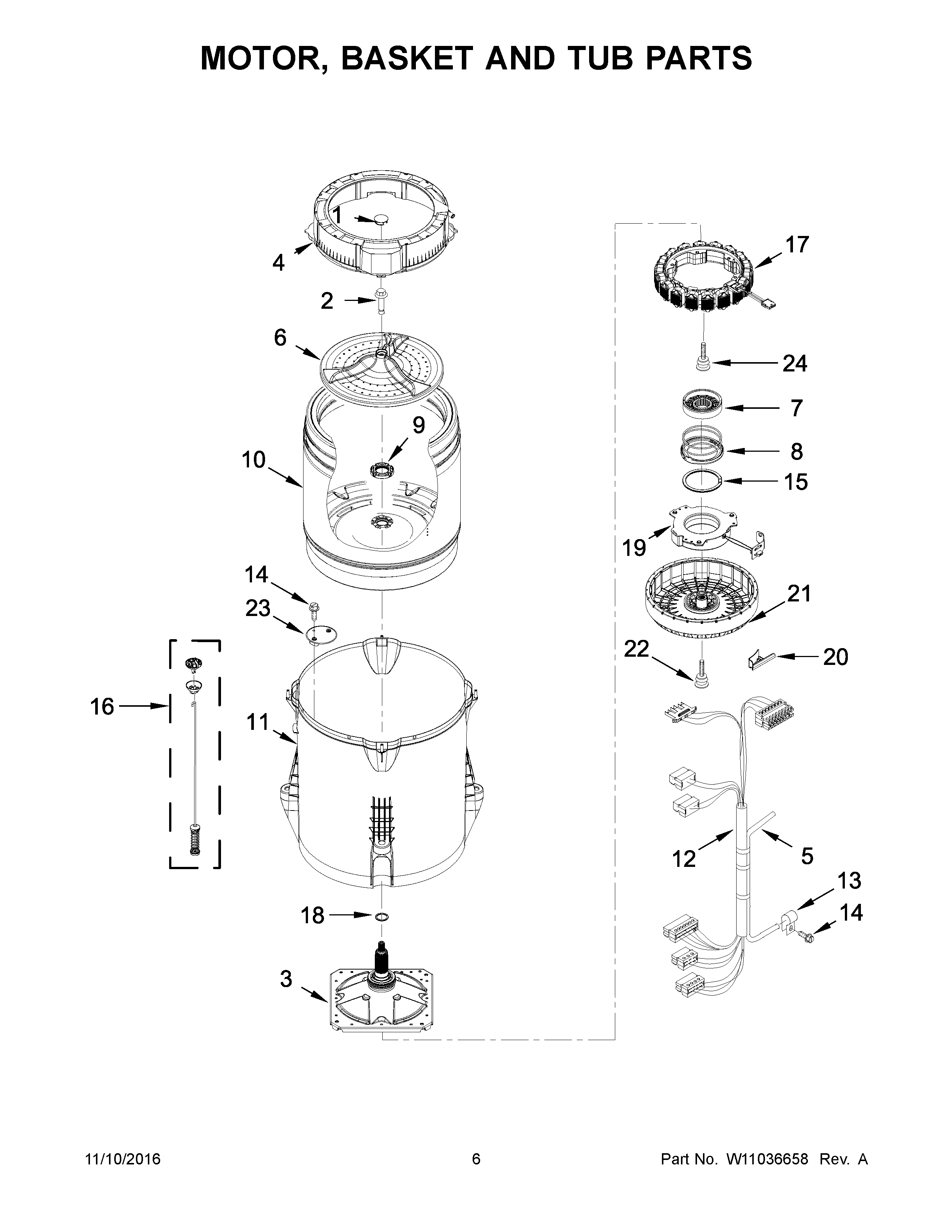 MOTOR, BASKET AND TUB PARTS

1
4
2
6
9
10
14
23
16
11
18
3
17
24
7
8
15
19
21
22
20
12
5
13
14

11/10/2016
6
Part No. W11036658 Rev. A