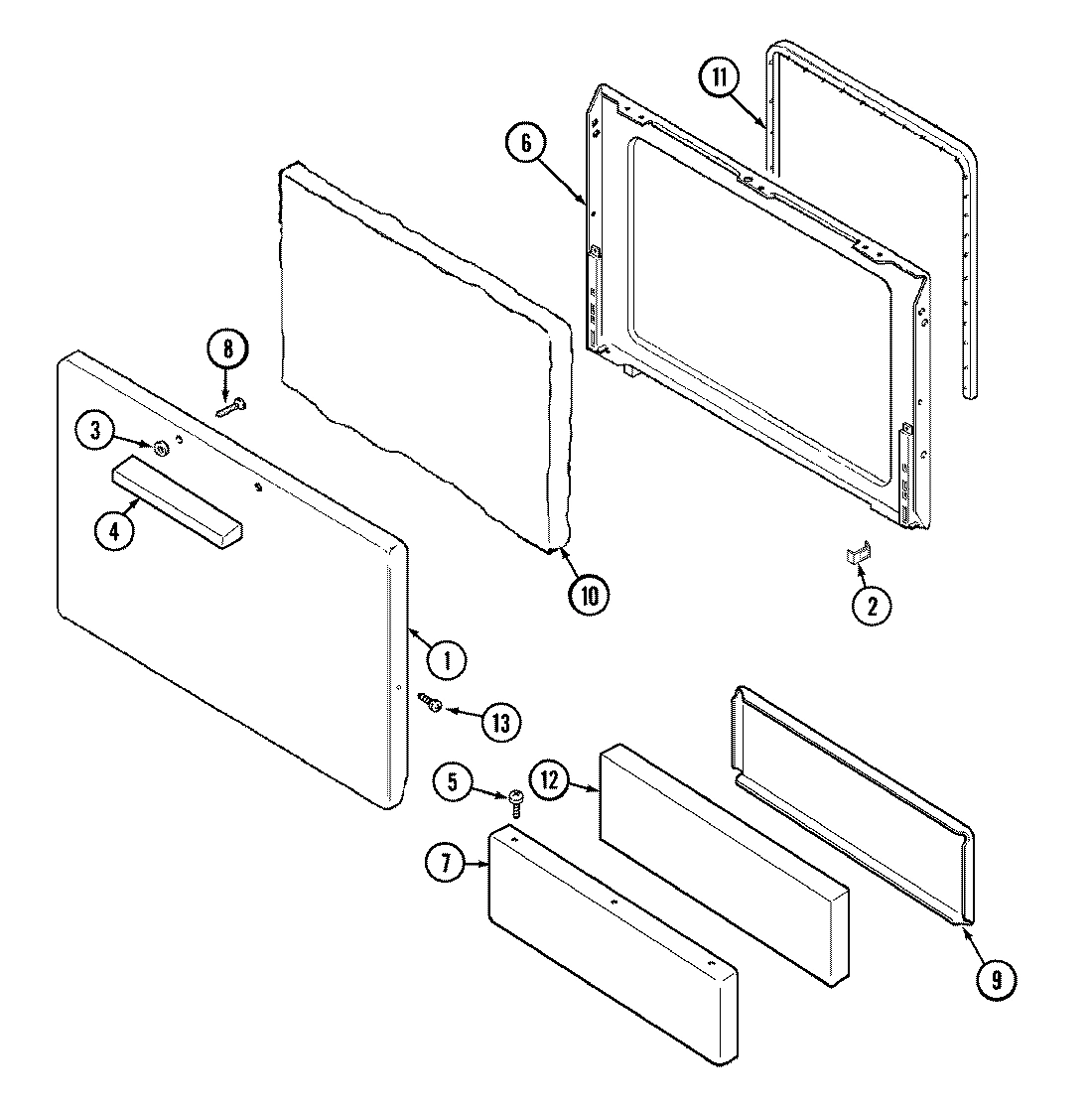 11
6
8
3
4
10
2
1
13
5
12
7
9