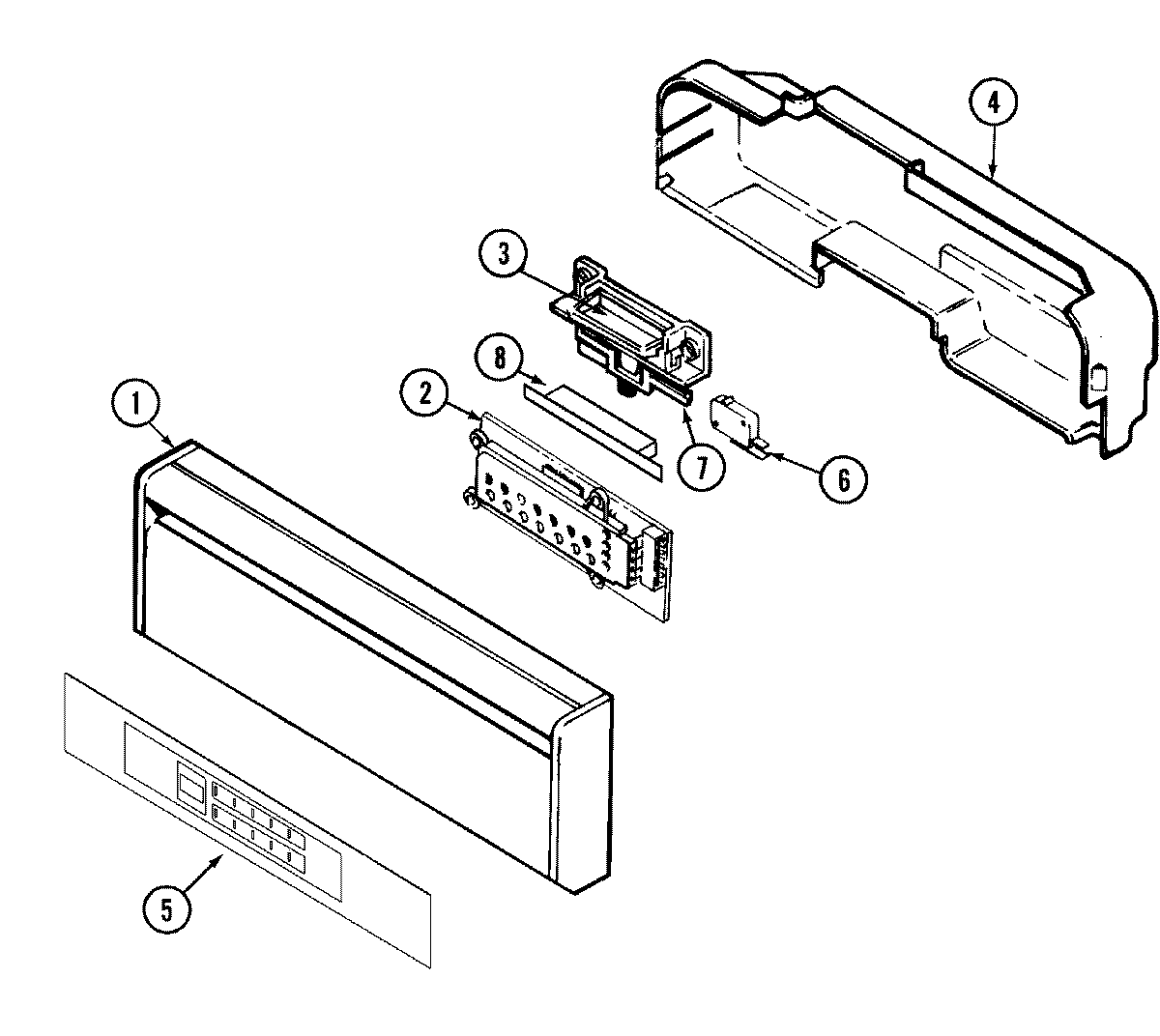 4
3
8
2
1
7
6
5