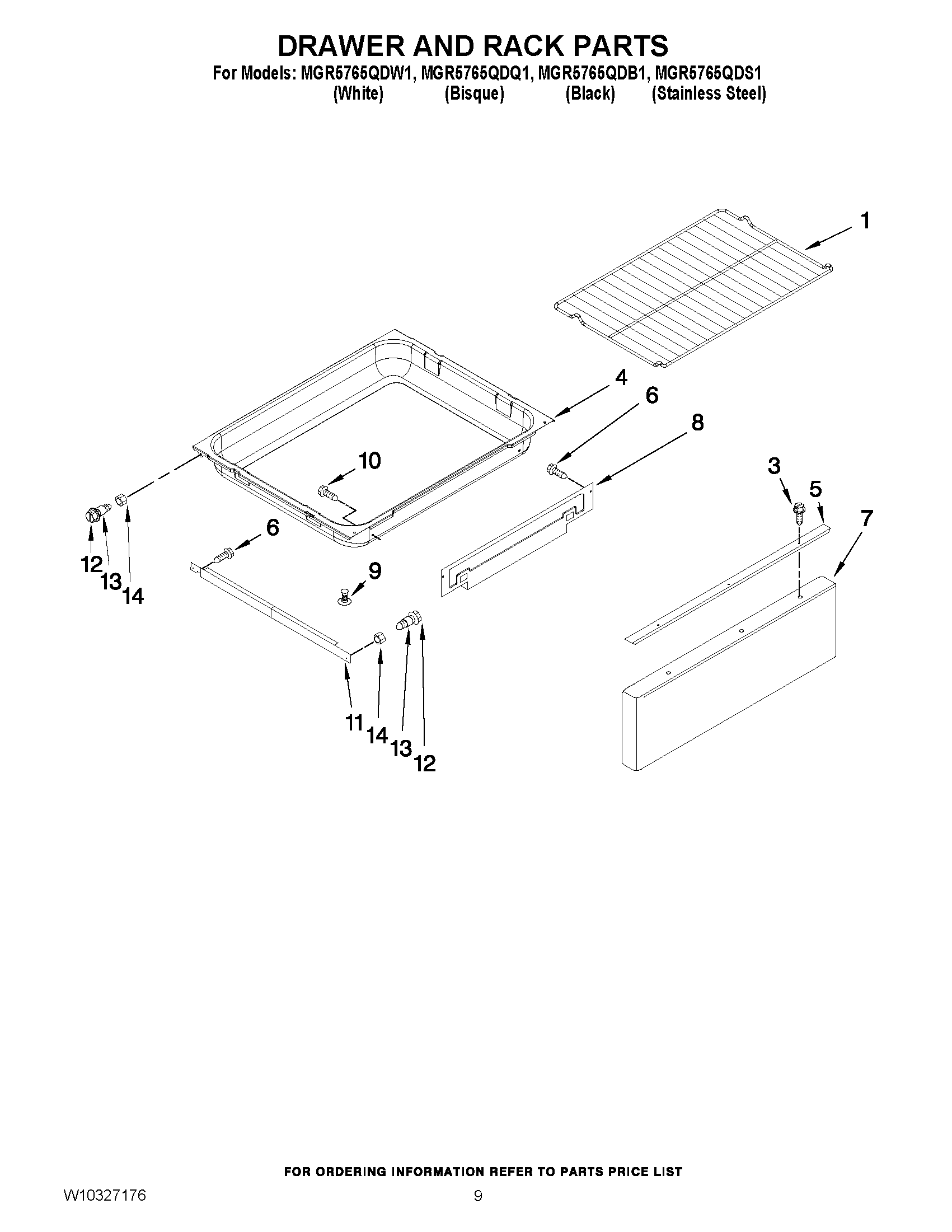 DRAWER AND RACK PARTS

For Models: MGR5765QDW1, MGR5765QDQ1, MGR5765QDB1, MGR5765QDS1
(White) (Bisque) (Black) (Stainless Steel)

1

4

6

8

10

3

5

7

12

13

14

6

9

11

14

13

12

FOR ORDERING INFORMATION REFER TO PARTS PRICE LIST

W10327176

9