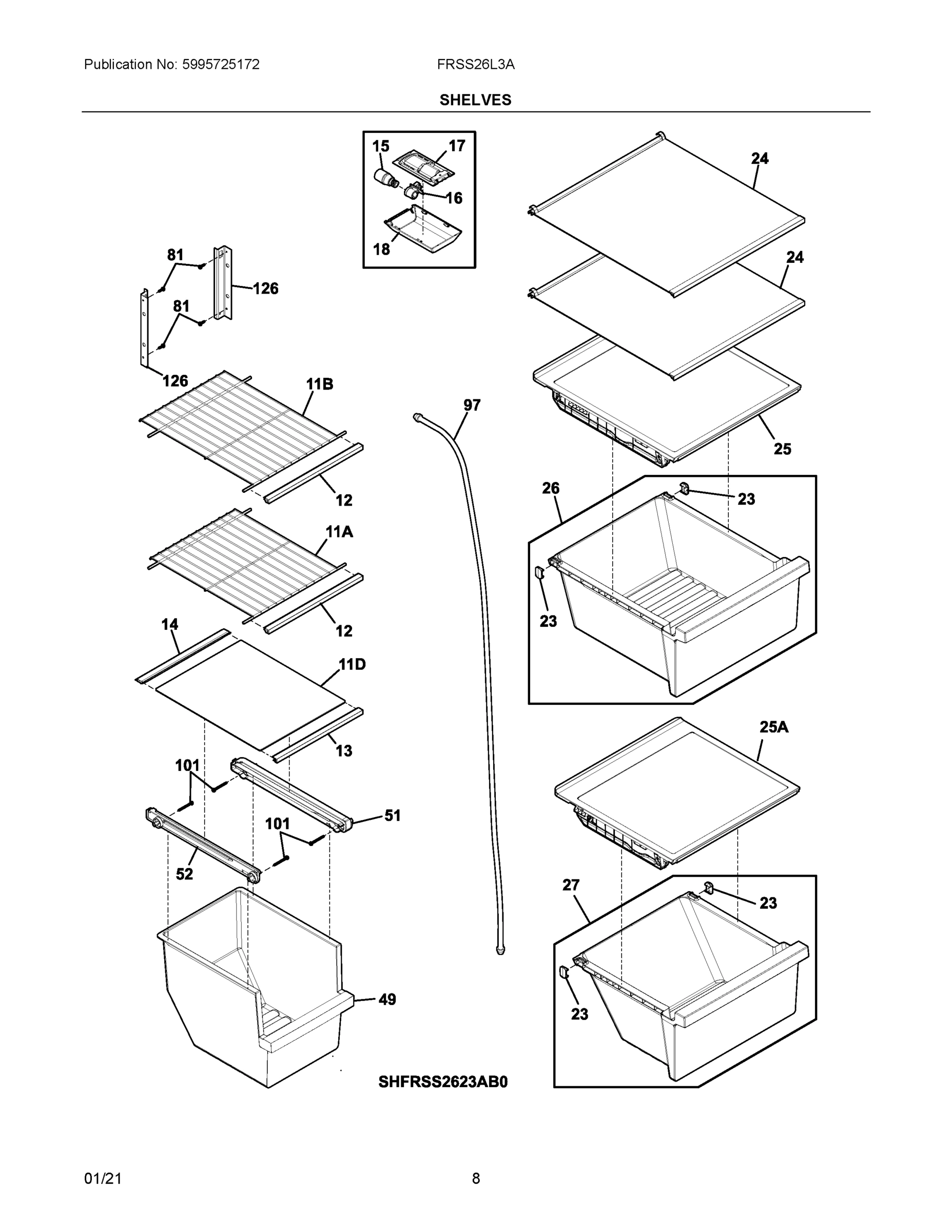 Publication No: 5995725172
FRSS26L3A
SHELVES

15
17
16
18
24
24
81
126
81
126
11B
97
25
12
26
23
11A
23
12
14
11D
13
25A
101
51
101
52
27
23
23
49
SHFRSS2623AB0

01/21
8