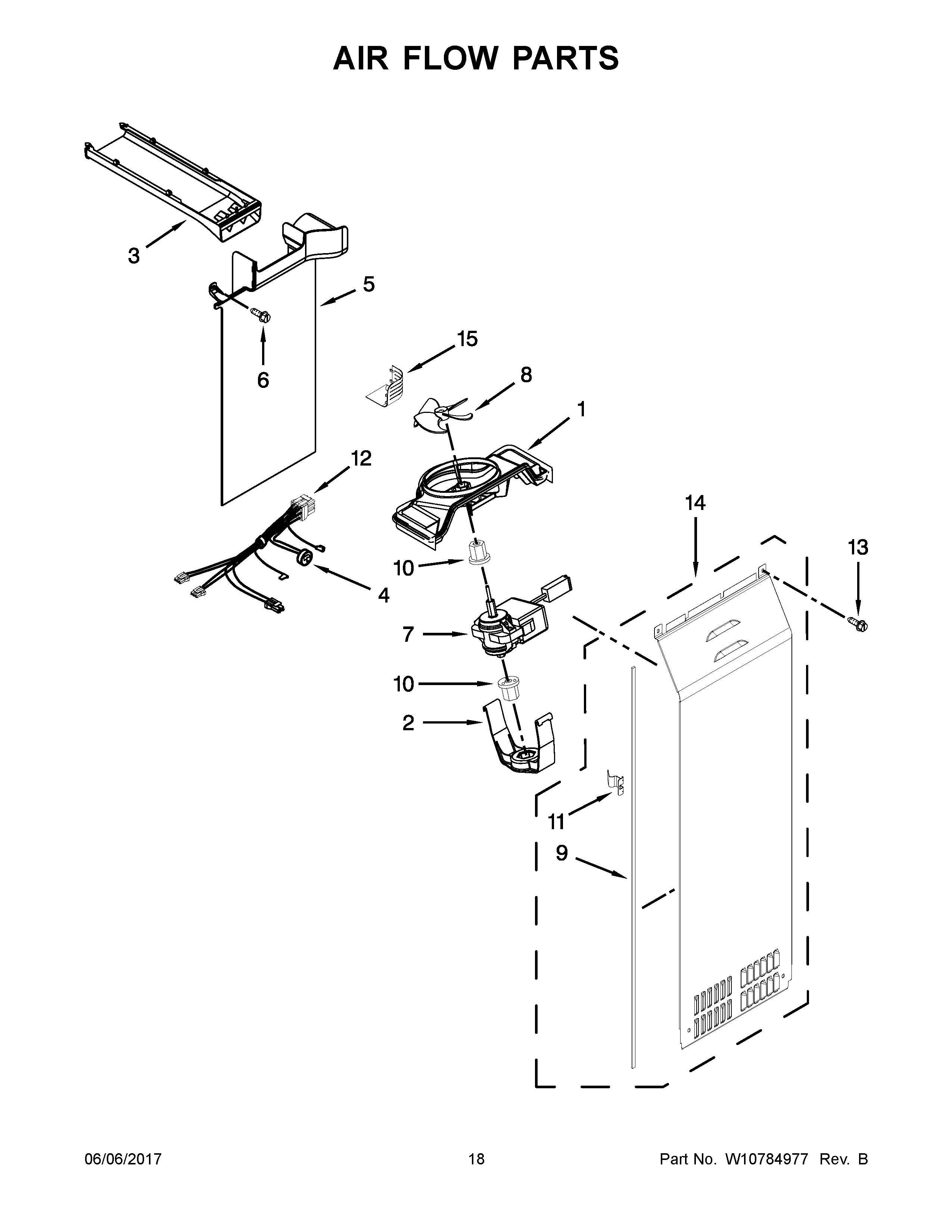 AIR FLOW PARTS

3
5
6
15
8
1
12
14
13
10
4
7
10
2
11
9

06/06/2017
18
Part No. W10784977 Rev. B