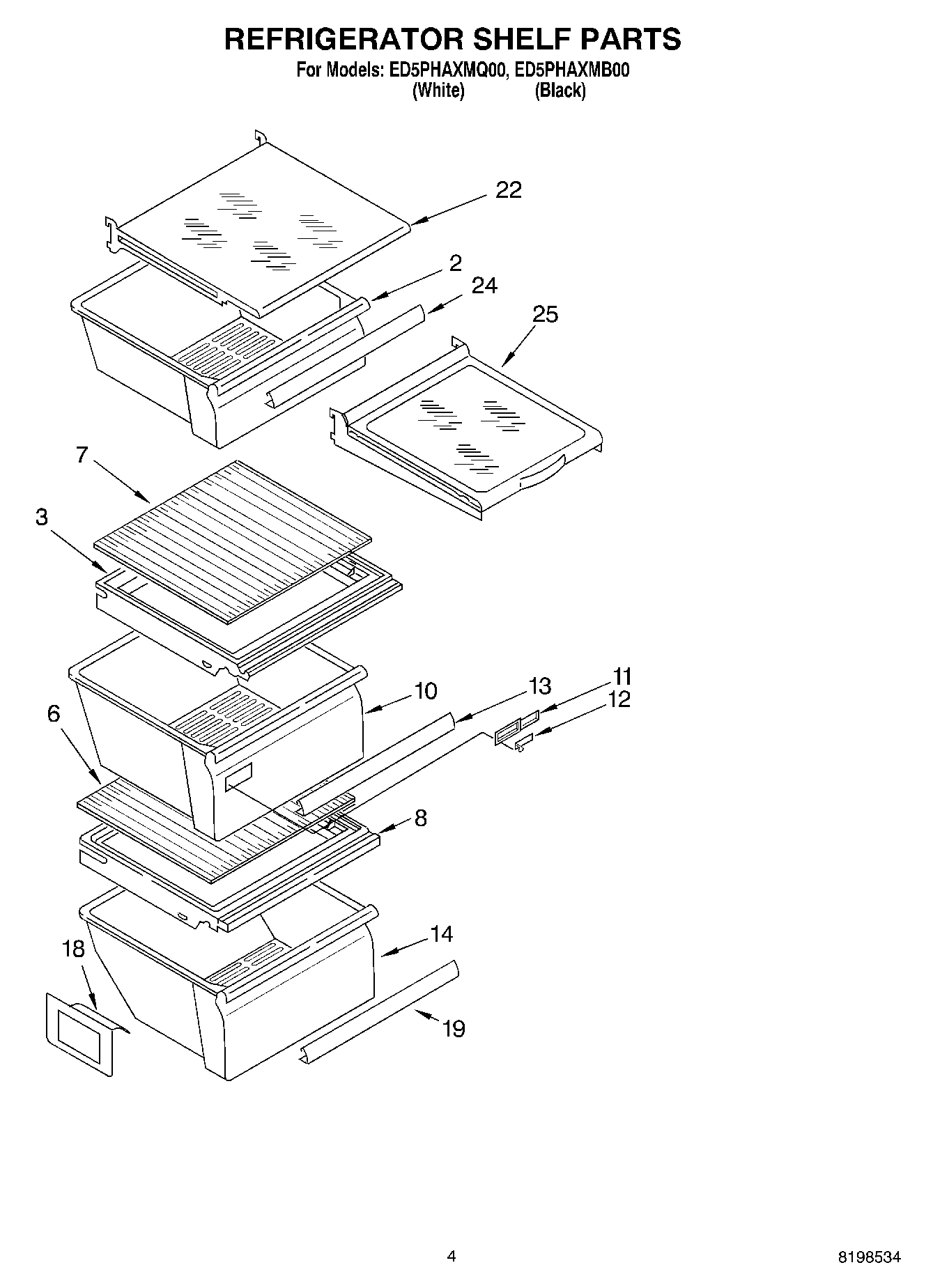 REFRIGERATOR SHELF PARTS

For Models: ED5PHAXMQ00, ED5PHAXMB00
(White) (Black)

22

2

24

25

7

3

10

13

11

12

6

8

14

18

19

4

8198534