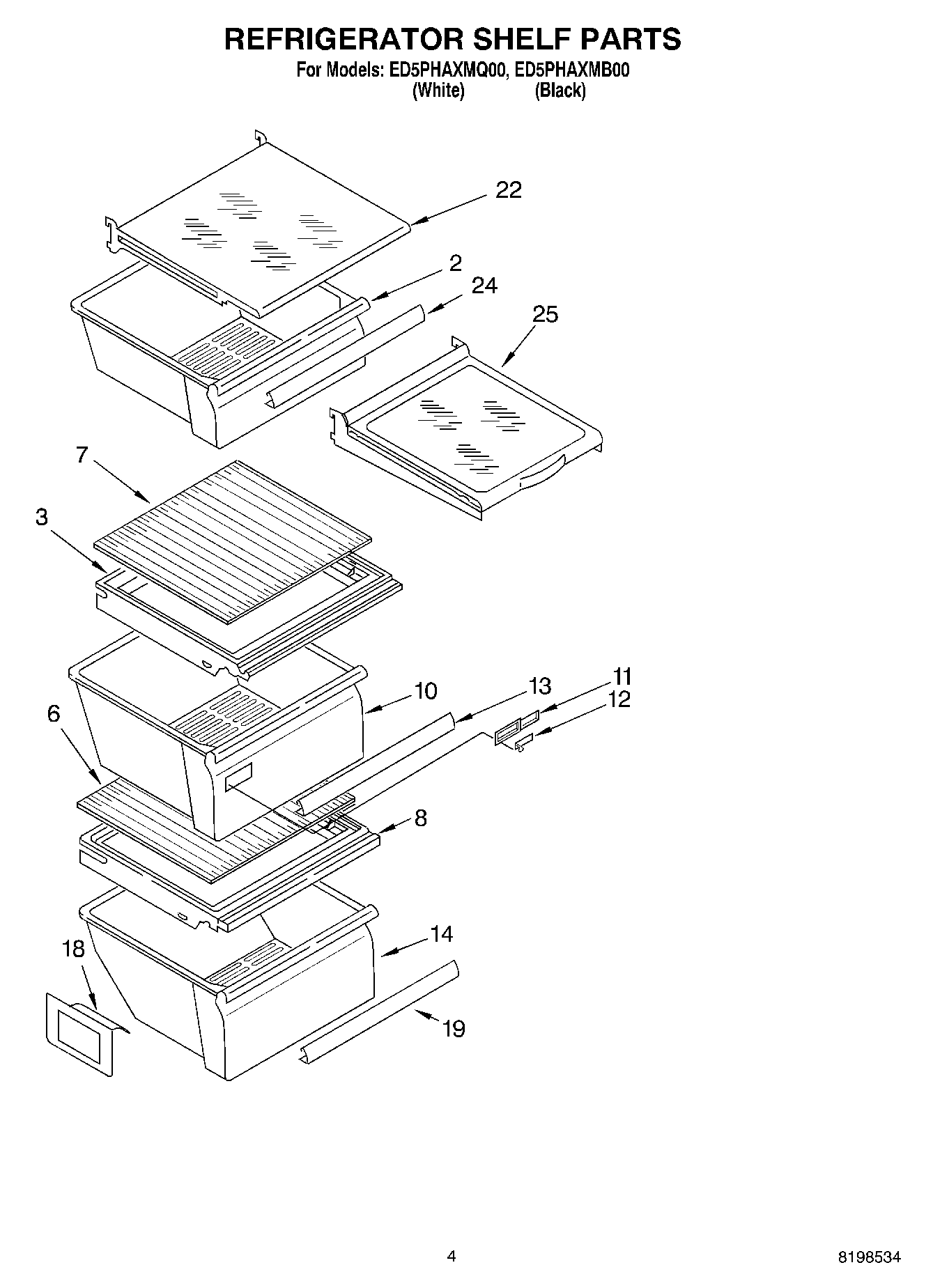 REFRIGERATOR SHELF PARTS
For Models: ED5PHAXMQ00, ED5PHAXMB00
(White) (Black)

22
2
24
25
7
3
10
13
11
12
6
8
14
18
19

4
8198534