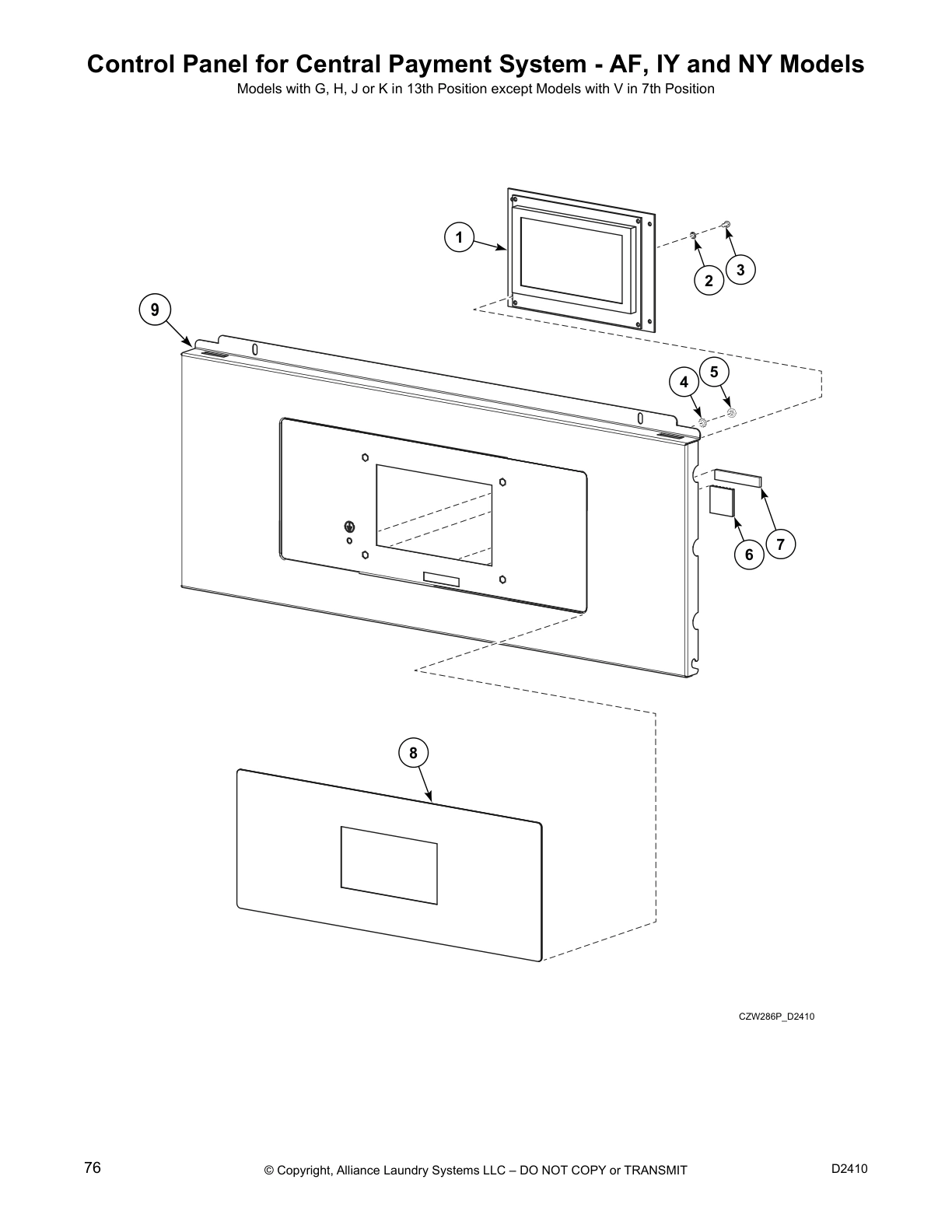 Control Panel for Central Payment System - AF, IY and NY Models
Models with G, H, J or K in 13th Position except Models with V in 7th Position

1
2
3
9
4
5
6
7
8

CZW286P_D2410

76
© Copyright, Alliance Laundry Systems LLC – DO NOT COPY or TRANSMIT
D2410