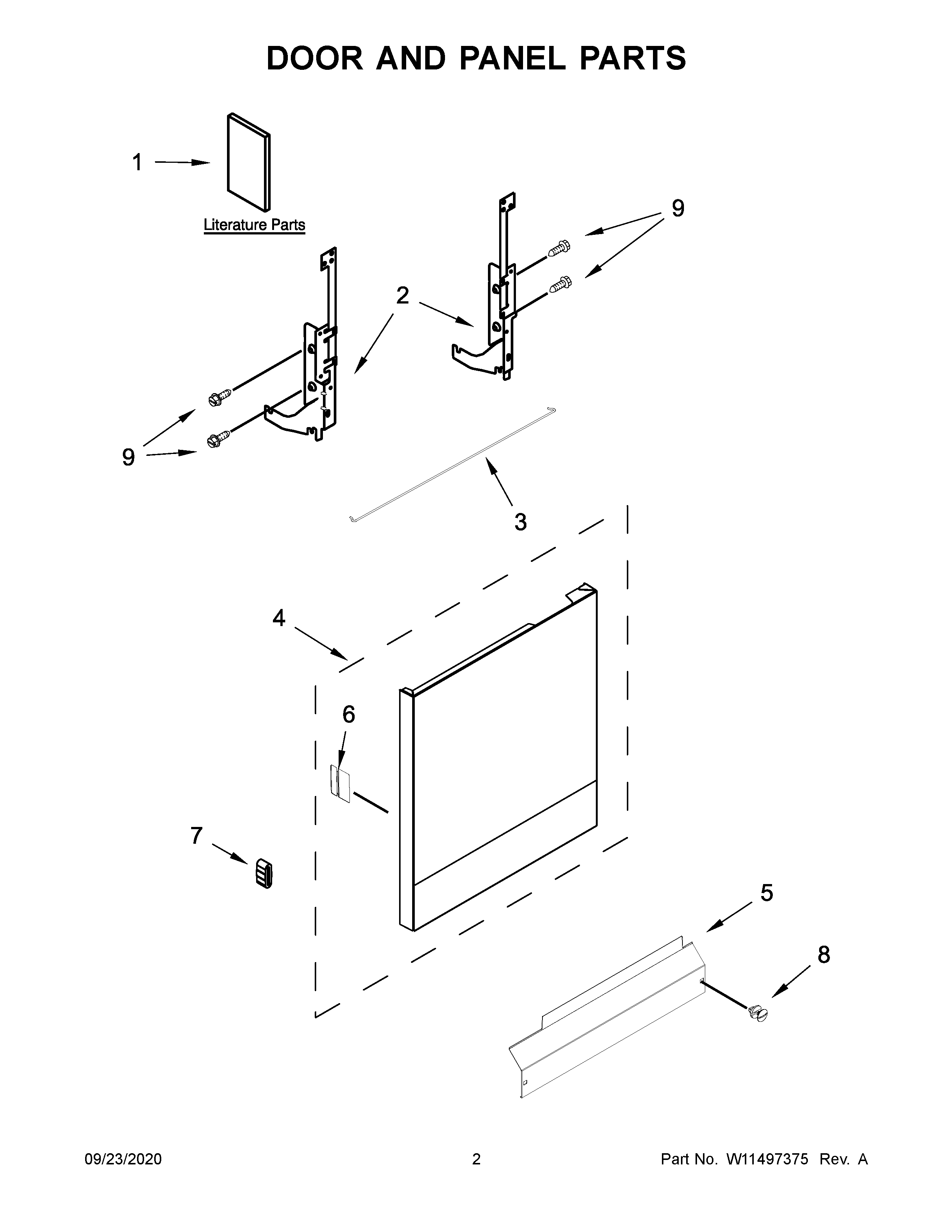 DOOR AND PANEL PARTS

1

Literature Parts

9

2

9

3

4

6

7

5

8

09/23/2020

2

Part No. W11497375 Rev. A