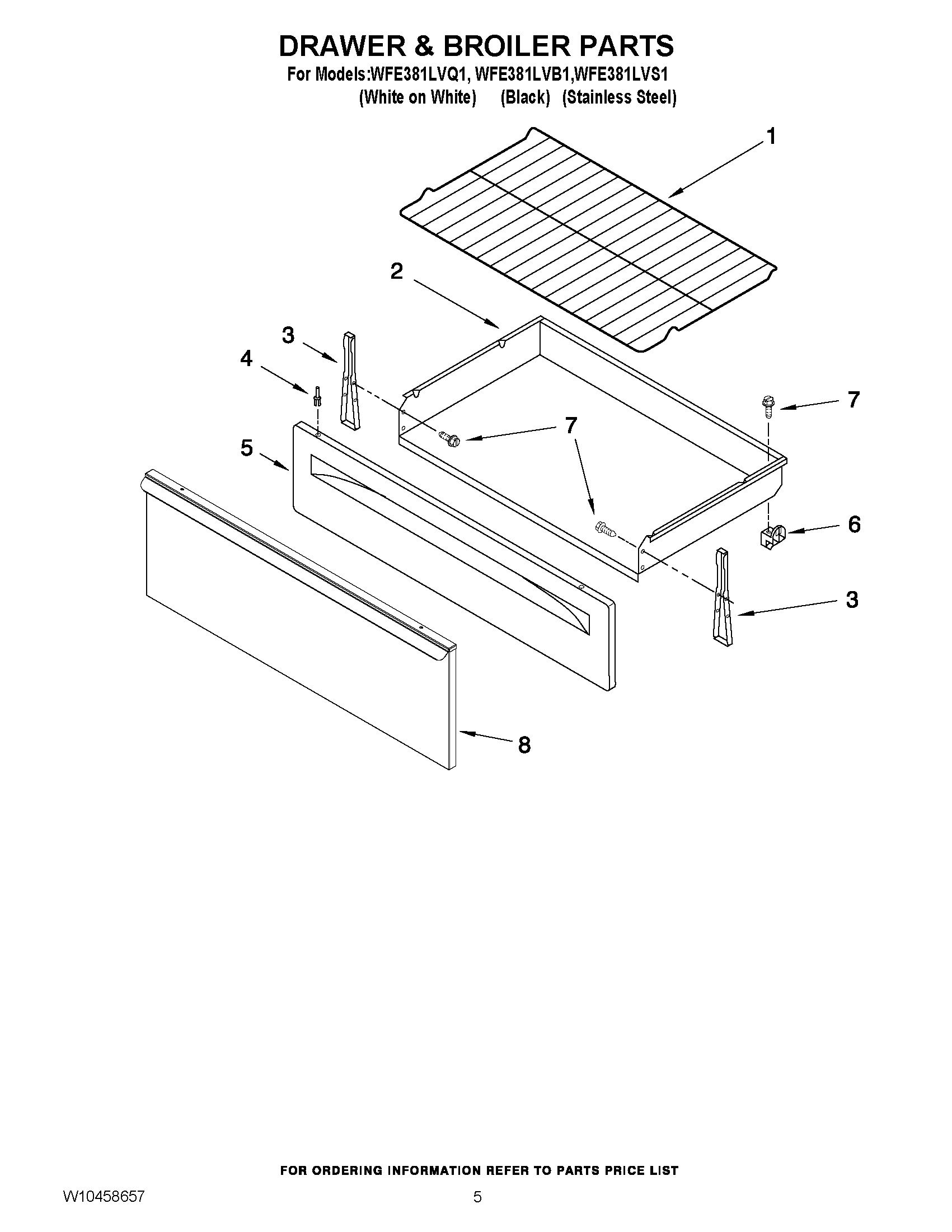 DRAWER & BROILER PARTS
For Models:WFE381LVQ1, WFE381LVB1,WFE381LVS1
(White on White) (Black) (Stainless Steel)

1
2
3
4
7
7
5
6
3
8

FOR ORDERING INFORMATION REFER TO PARTS PRICE LIST
W10458657
5