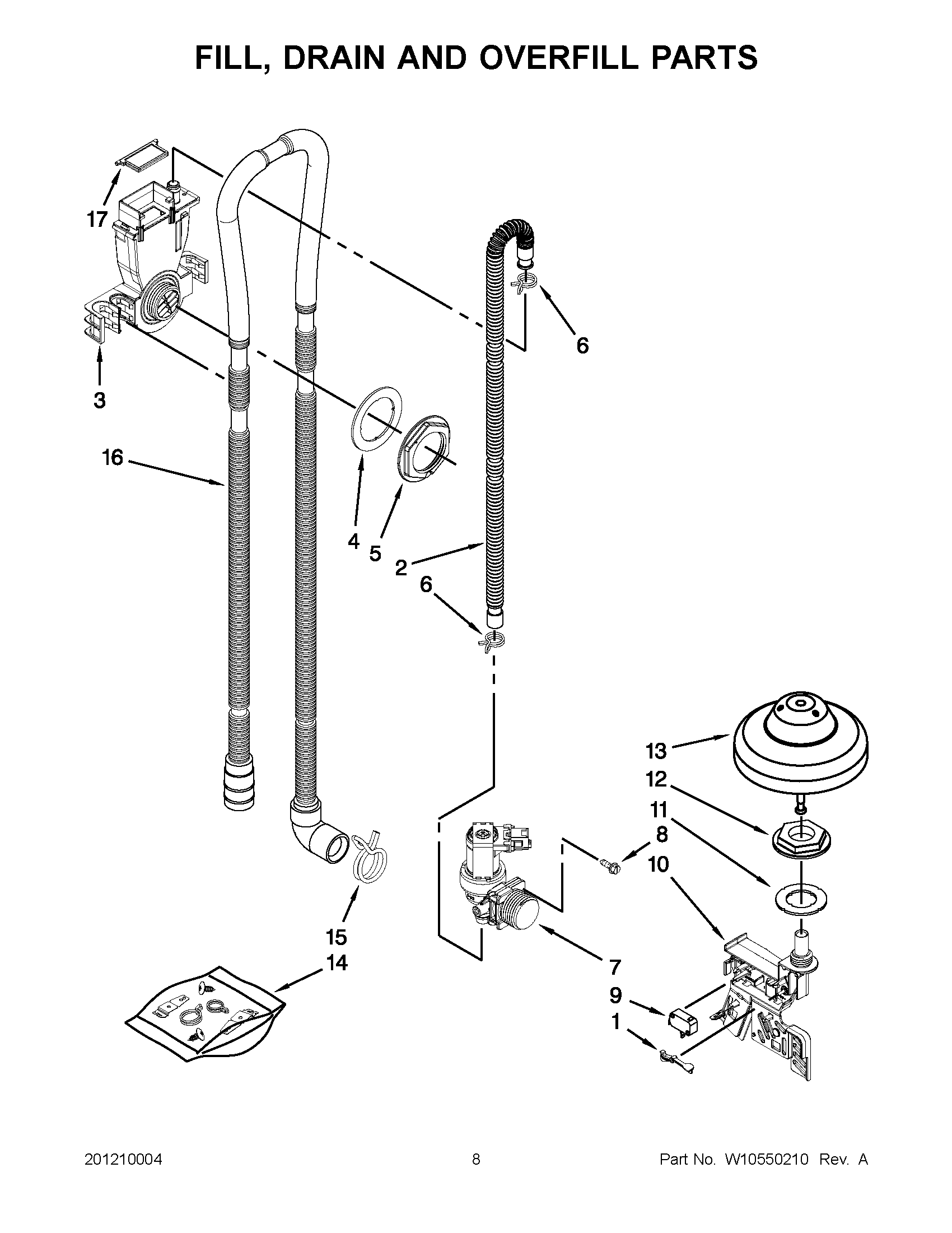 FILL, DRAIN AND OVERFILL PARTS

17

3

16

6

4

5

2

6

13

12

11

8

10

15

14

7

9

1

201210004

8

Part No. W10550210 Rev. A