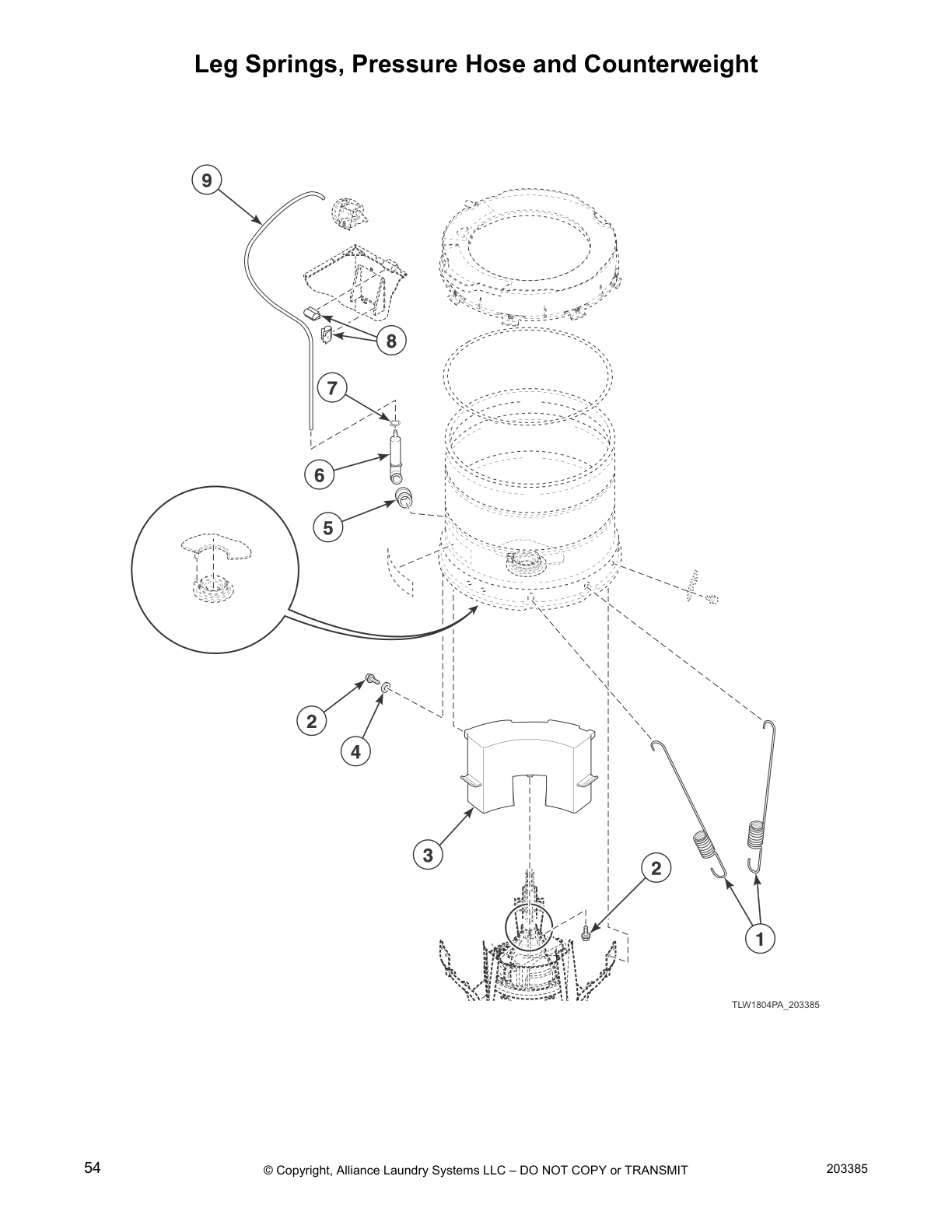 Leg Springs, Pressure Hose and Counterweight

9

8

7

6

5

2

4

3

2

1

TLW1804PA_203385

54

© Copyright, Alliance Laundry Systems LLC – DO NOT COPY or TRANSMIT

203385