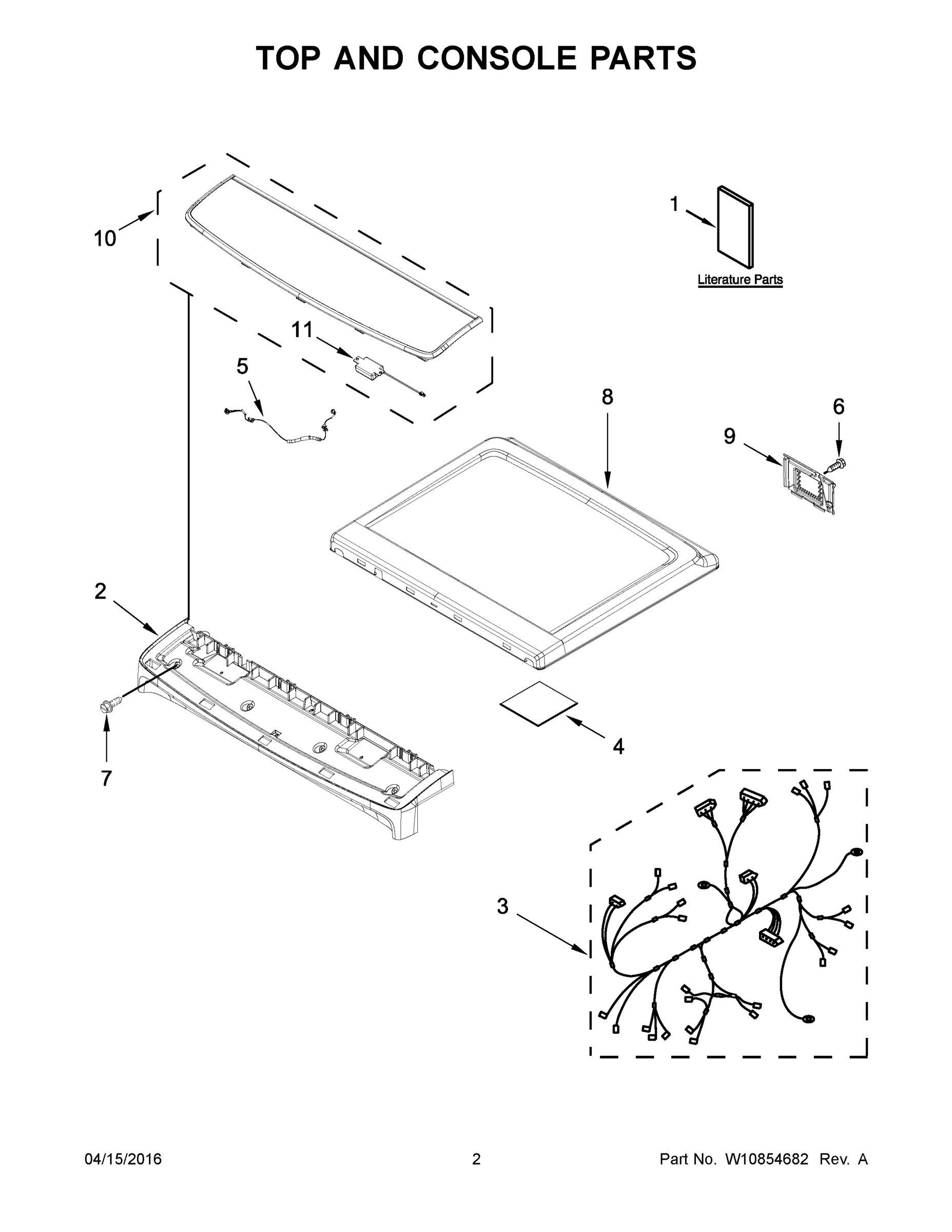 TOP AND CONSOLE PARTS

10

1

Literature Parts

11

5

8

6

9

2

7

4

3

04/15/2016 2 Part No. W10854682 Rev. A