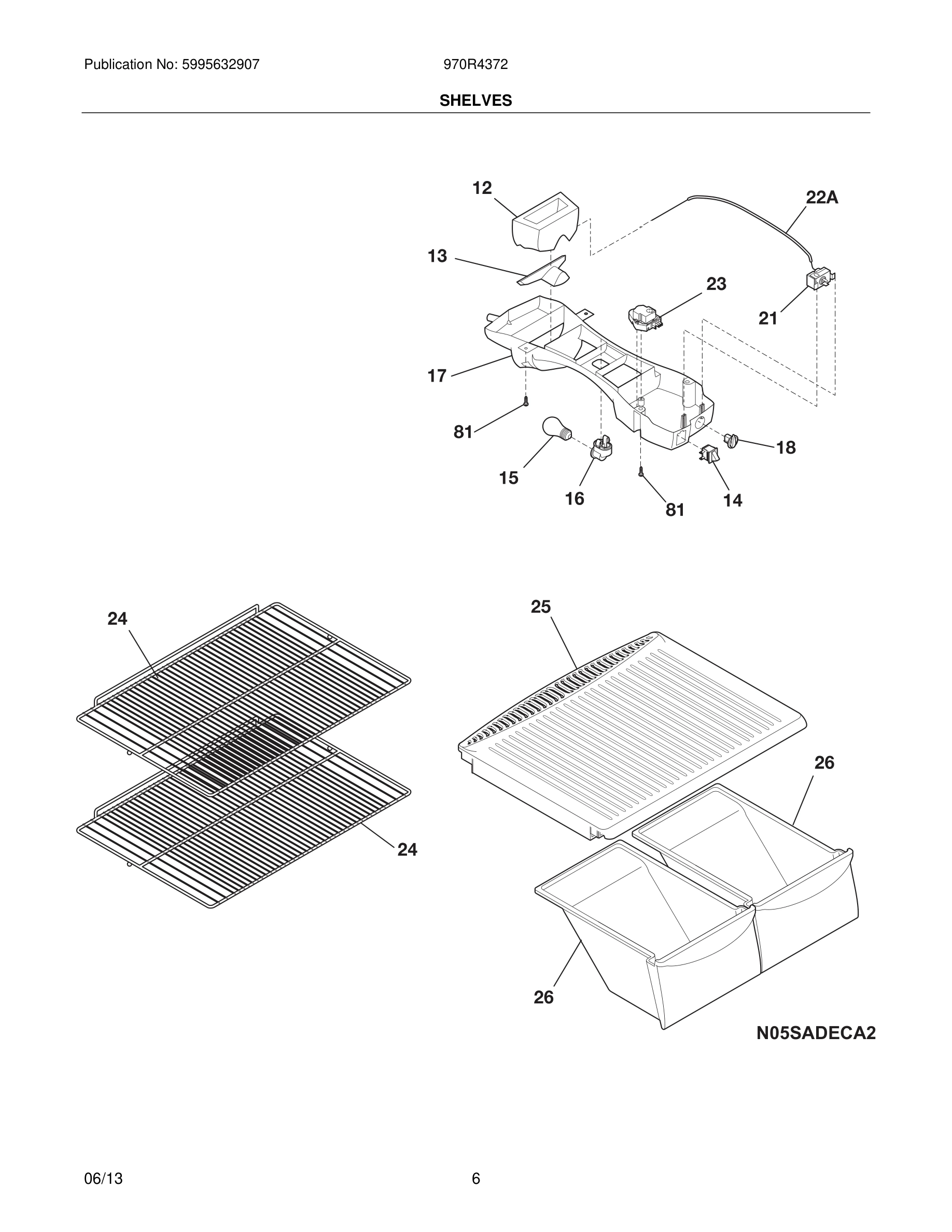 Publication No: 5995632907

970R4372

SHELVES

12

22A

13

23

21

17

81

18

15

16

81

14

24

25

26

24

26

N05SADECA2

06/13

6