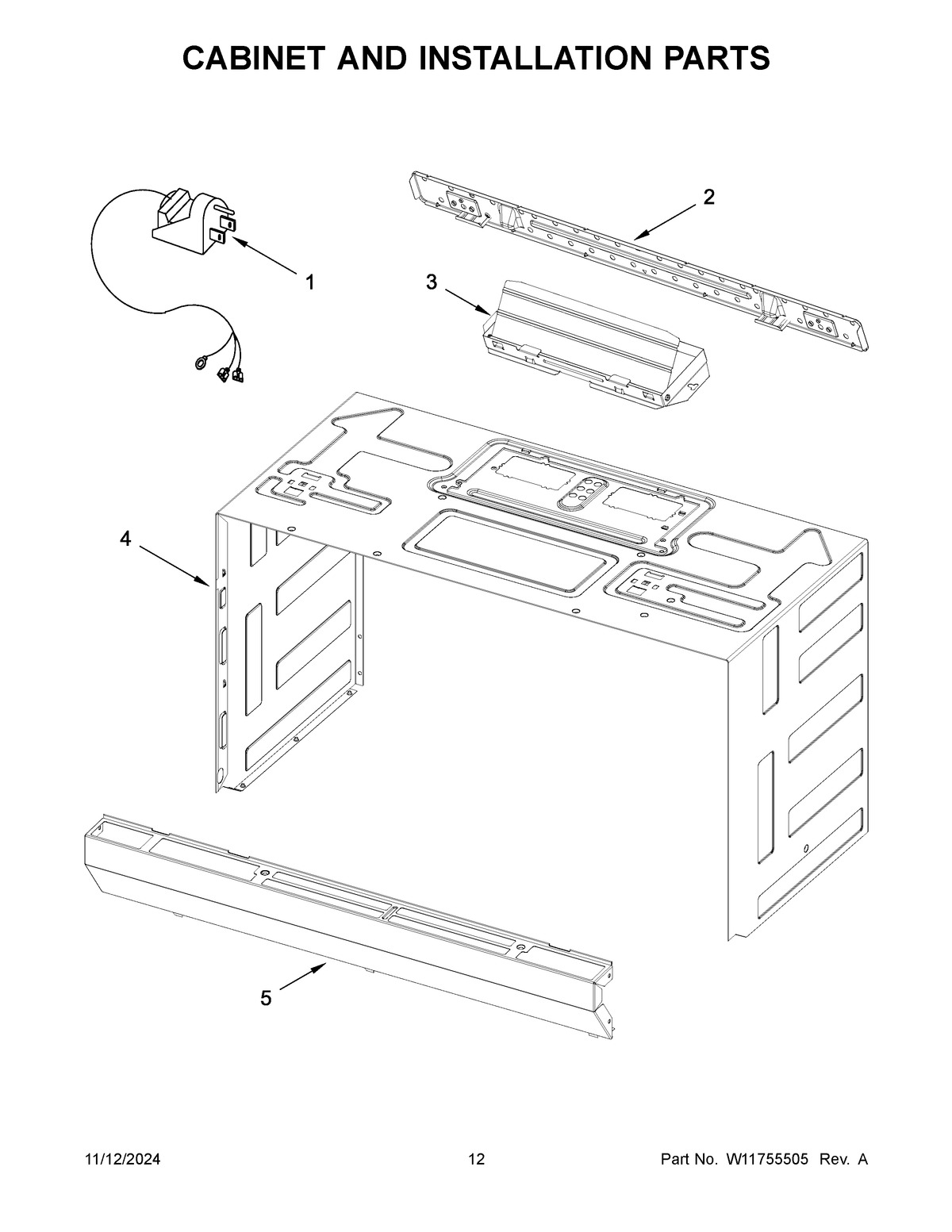 CABINET AND INSTALLATION PARTS

2

1

3

4

5

11/12/2024

12

Part No. W11755505 Rev. A