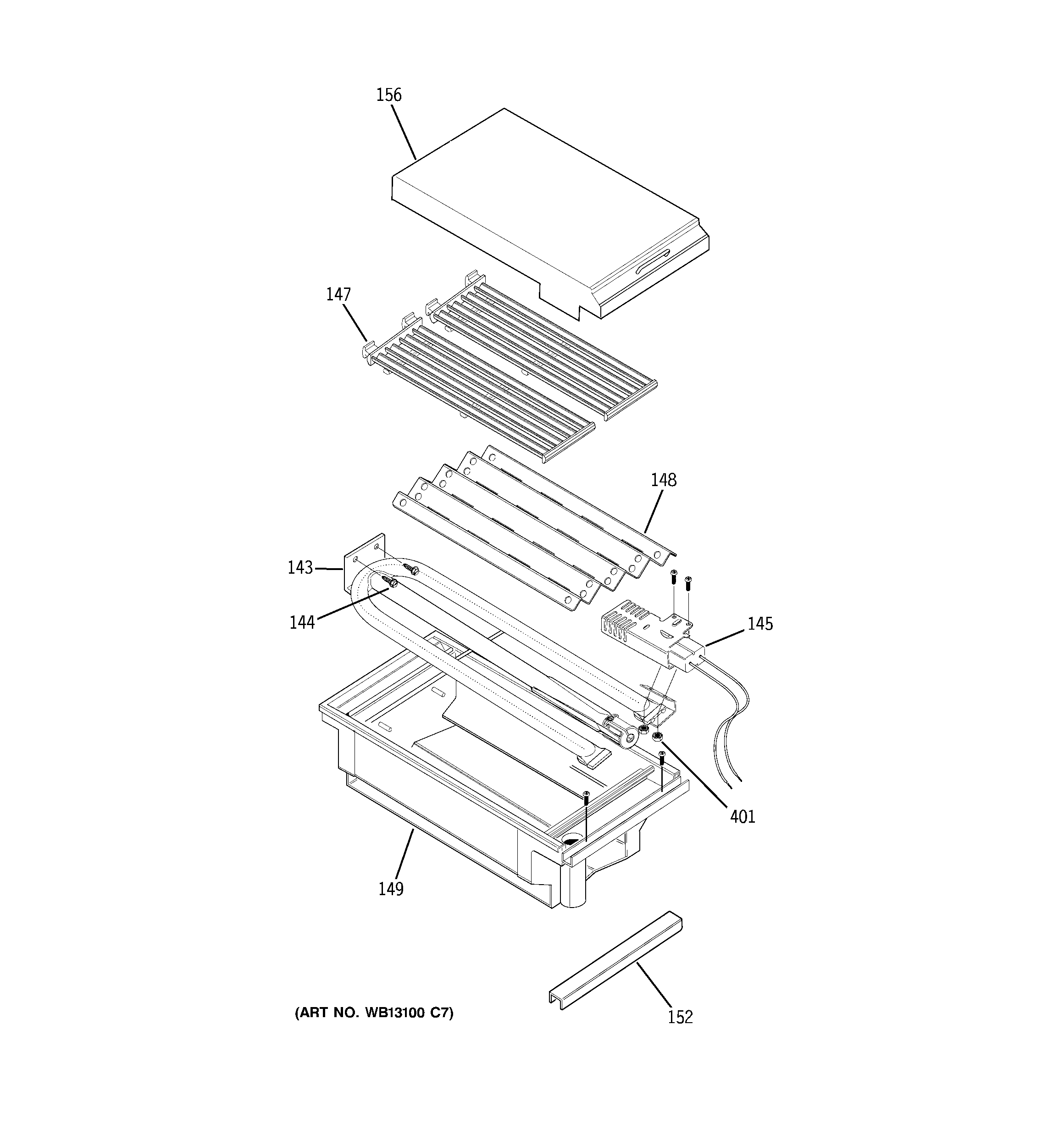 156

147

148

143

144

145

401

149

152

(ART NO. WB13100 C7)