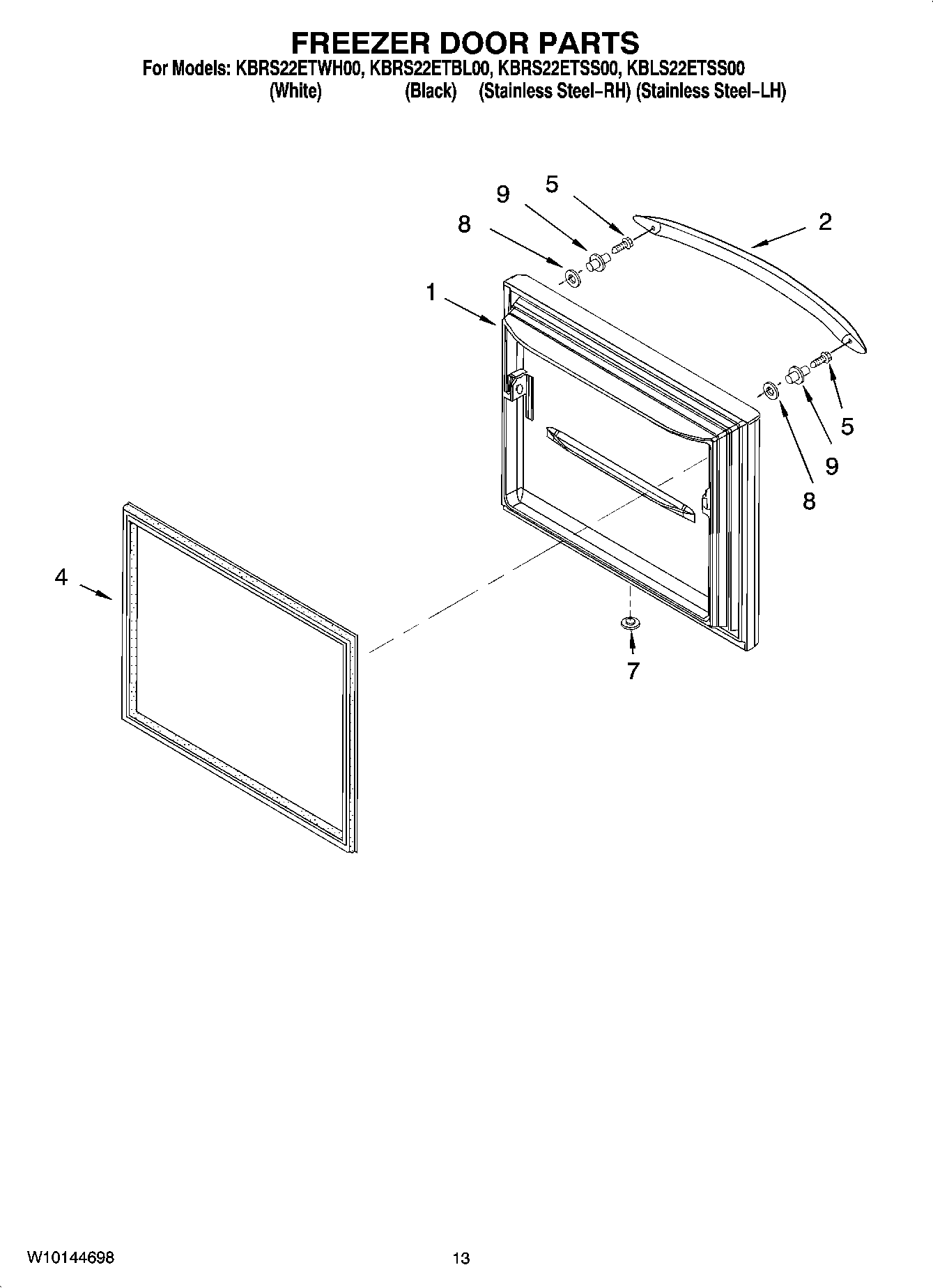 FREEZER DOOR PARTS
For Models: KBRS22ETWH00, KBRS22ETBL00, KBRS22ETSS00, KBLS22ETSS00
(White) (Black) (Stainless Steel–RH) (Stainless Steel–LH)

9
5
8
2
1
5
9
8
4
7

W10144698
13