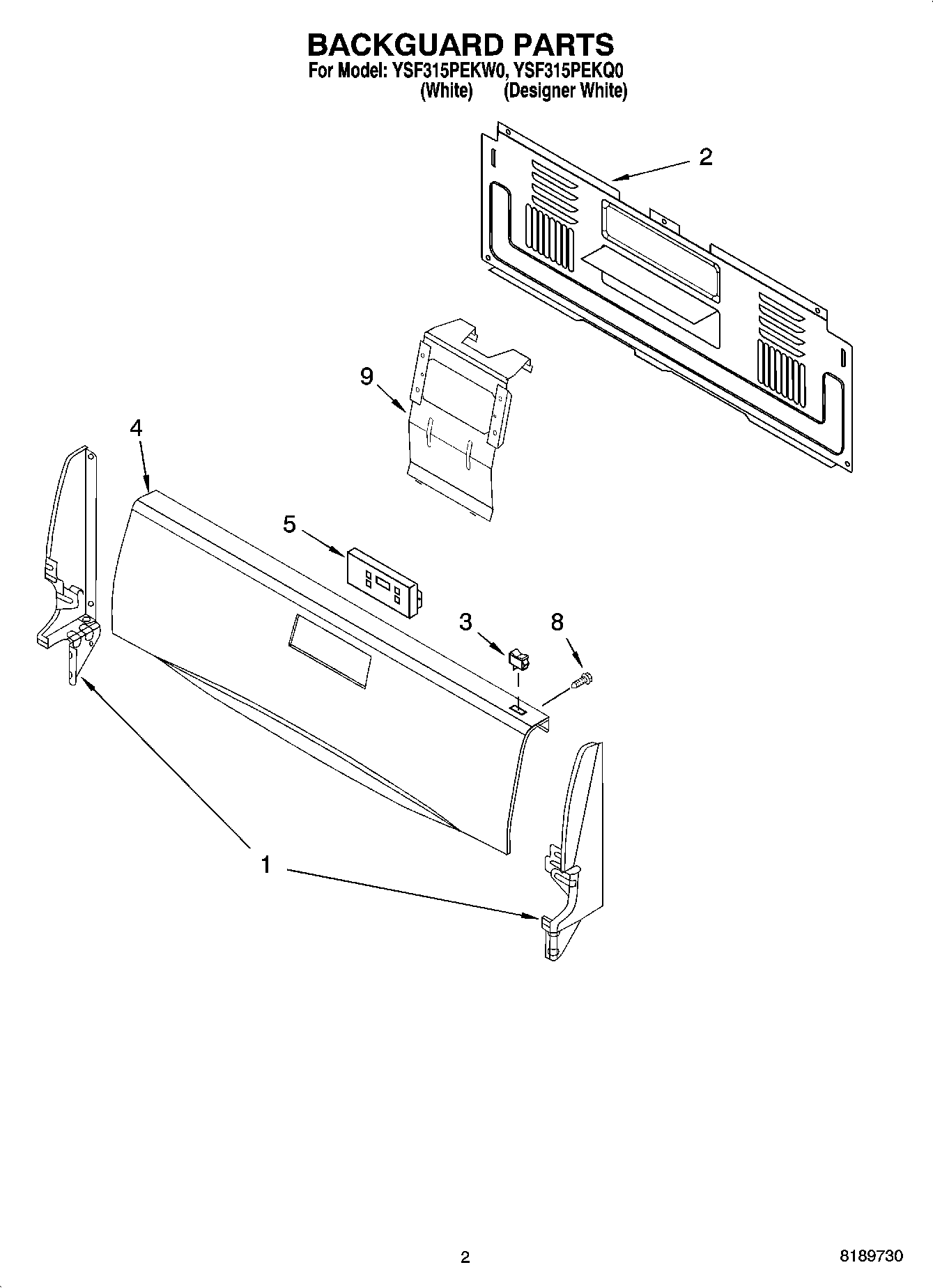 BACKGUARD PARTS
For Model: YSF315PEKW0, YSF315PEKQ0
(White) (Designer White)

2

9

4

5

3

8

1

2

8189730