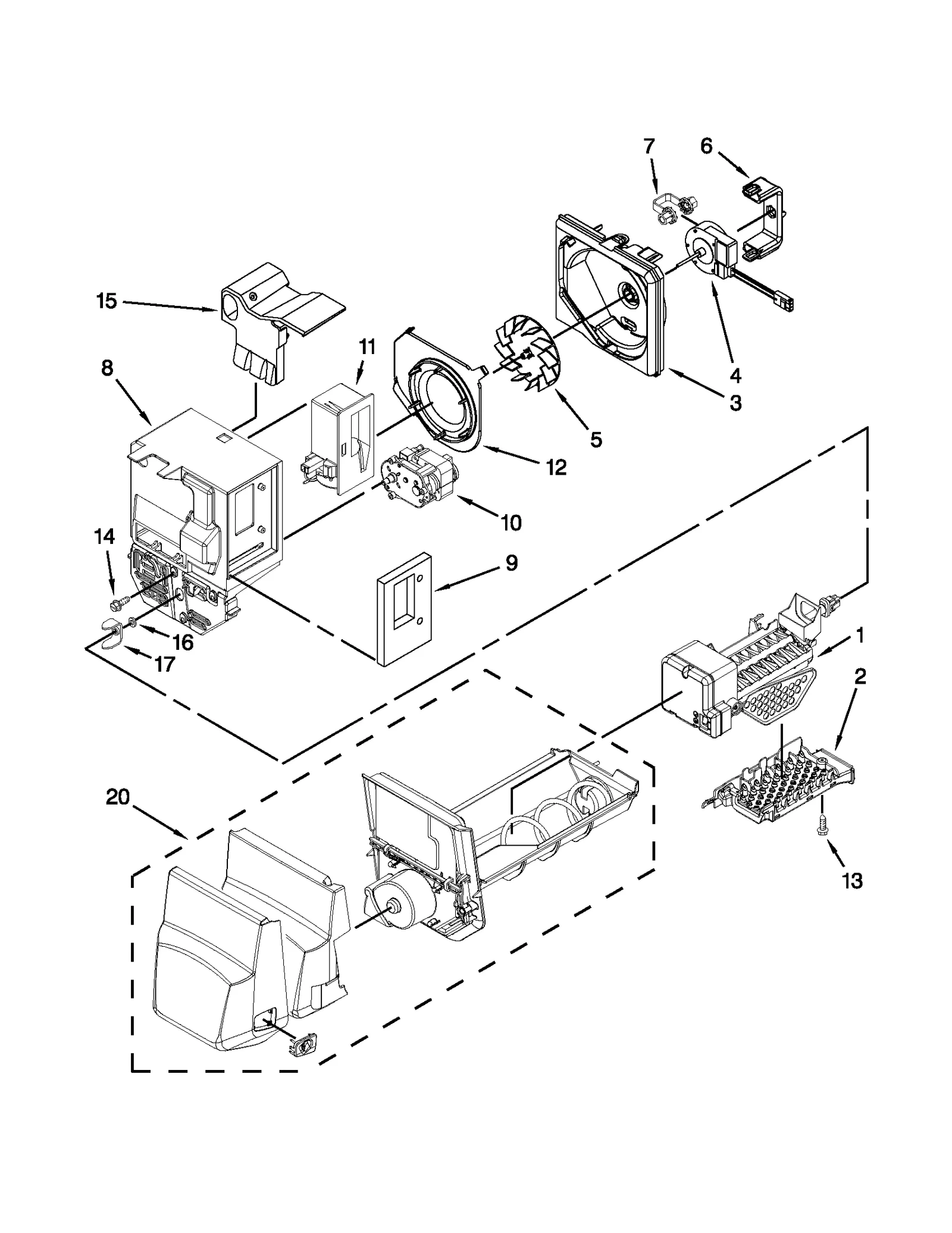 7
6
15
11
8
4
3
5
12
10
14
9
16
17
1
2
20
13