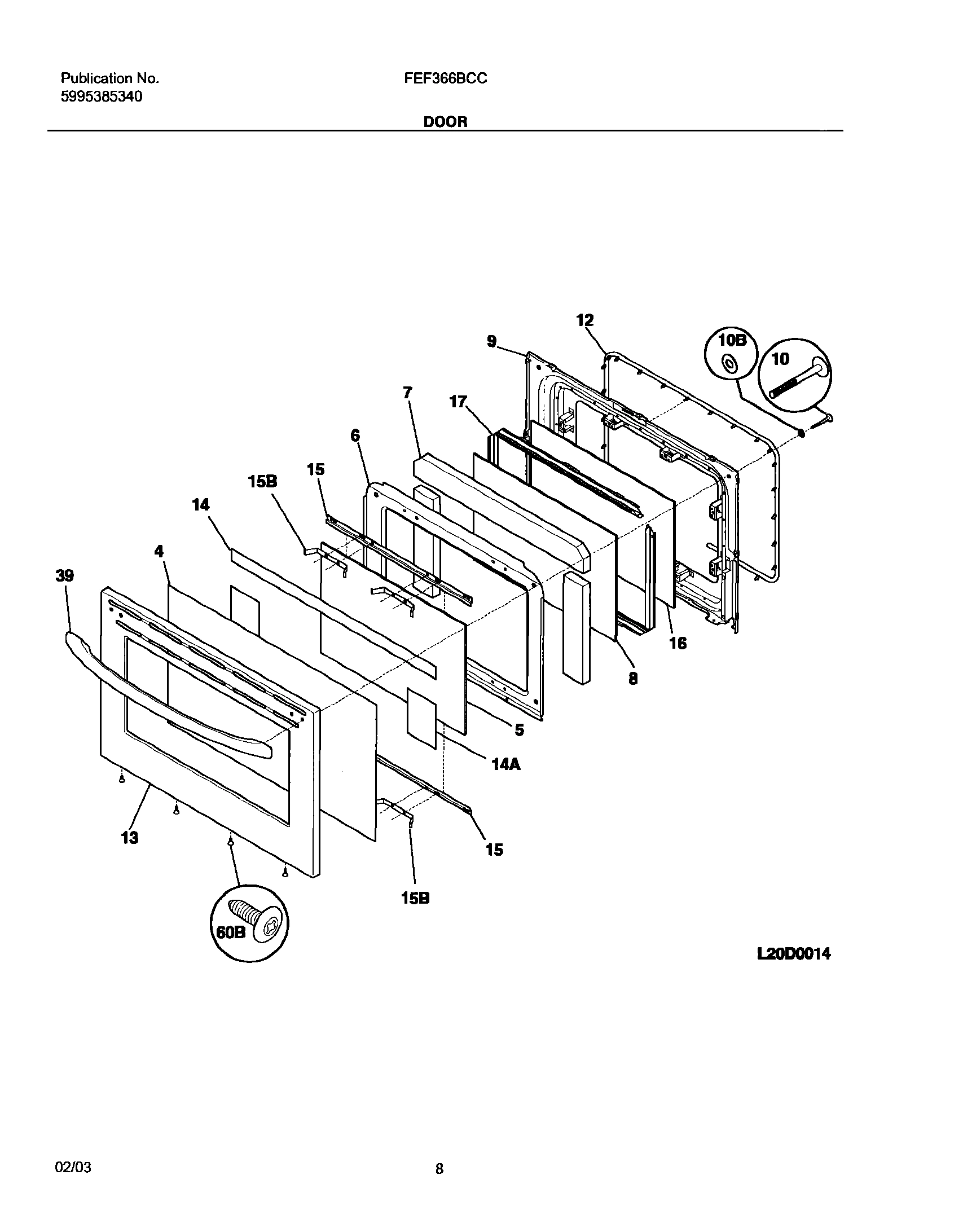 Publication No.
5995385340

FEF366BCC

DOOR

12
9
10B
10
7
17
6
15
15B
14
4
39
16
8
5
14A
13
15
15B
60B

L20D0014

02/03

8