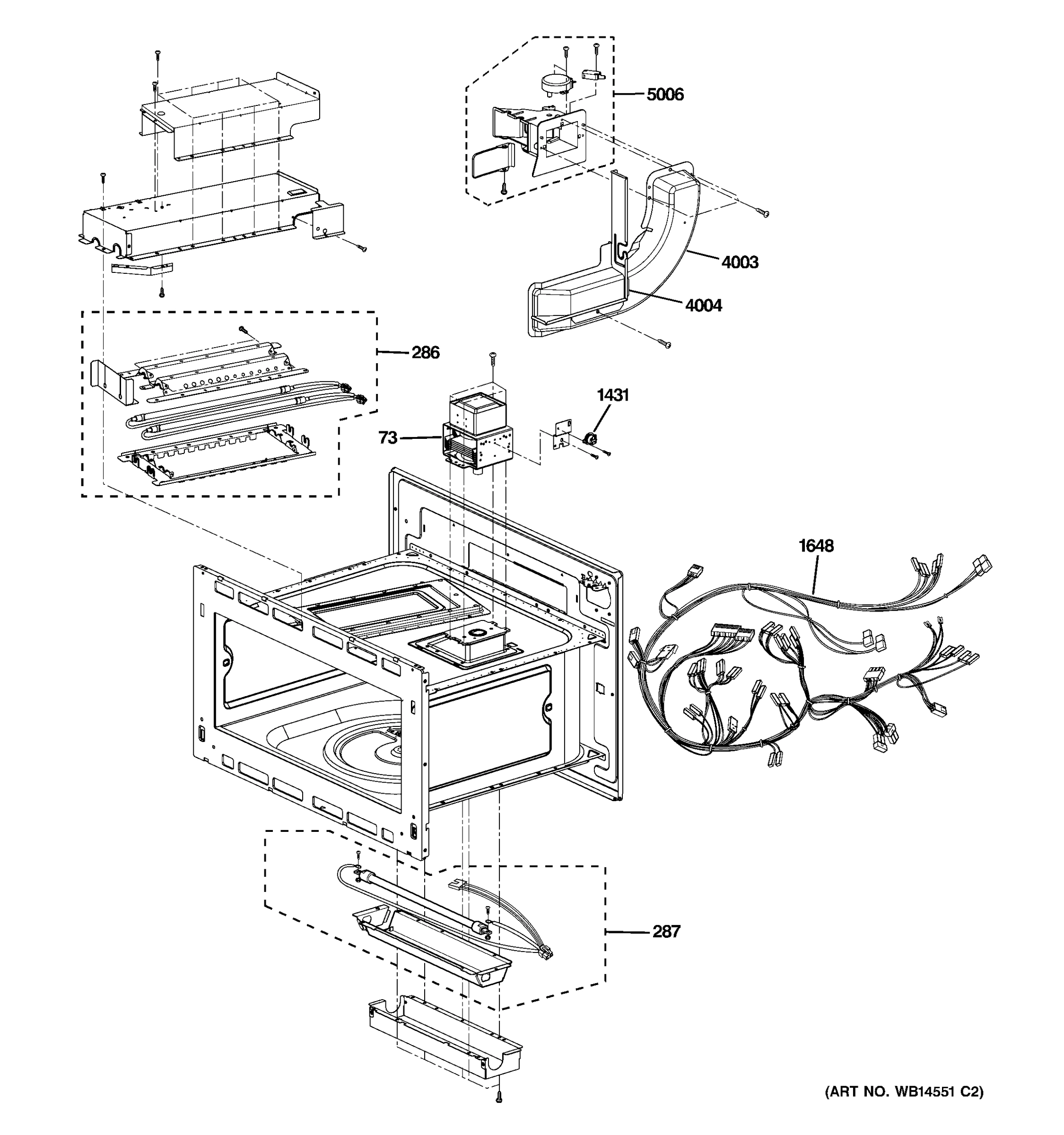 5006

4003

4004

286

1431

73

1648

287

(ART NO. WB14551 C2)